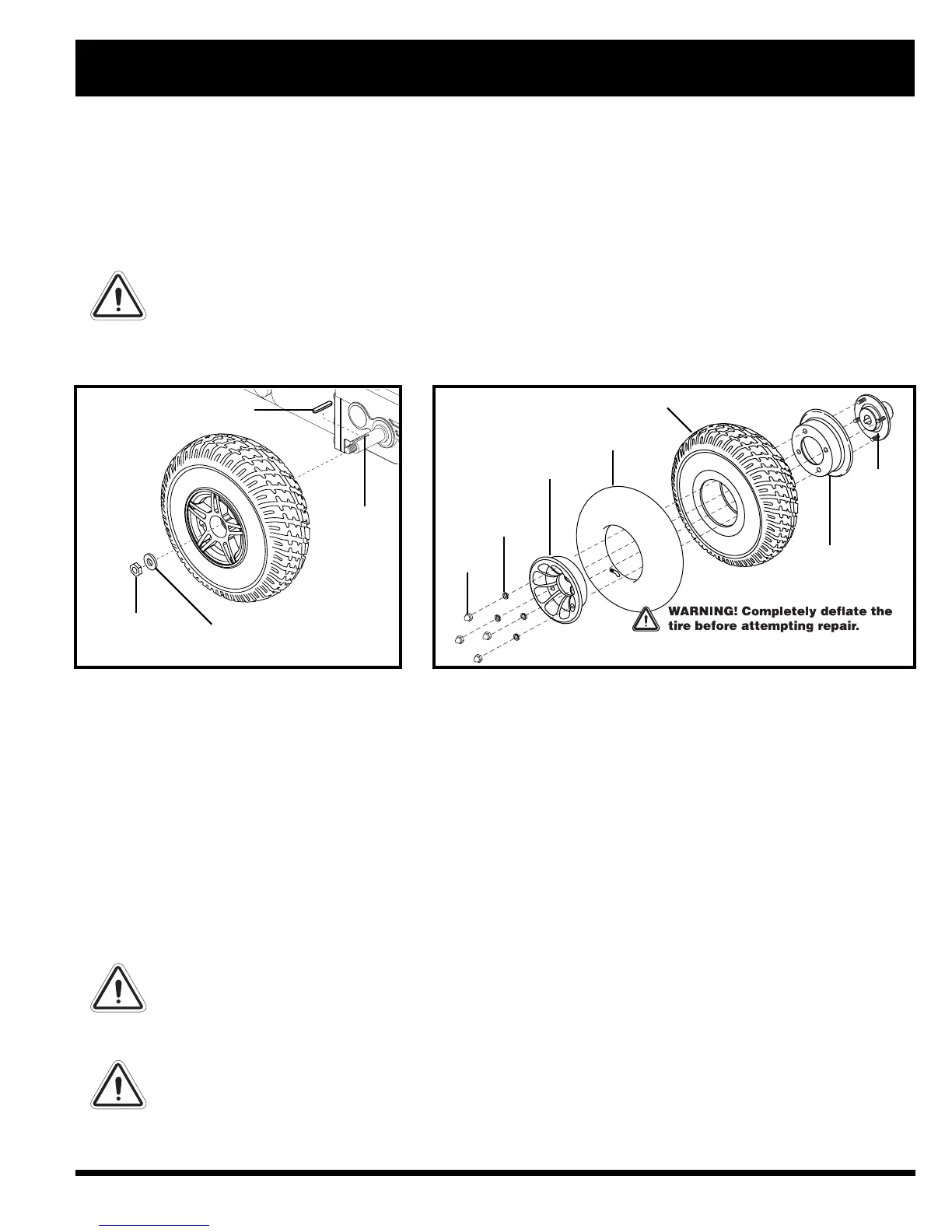 WARNING! Completely deflate the tire before attempting repair.