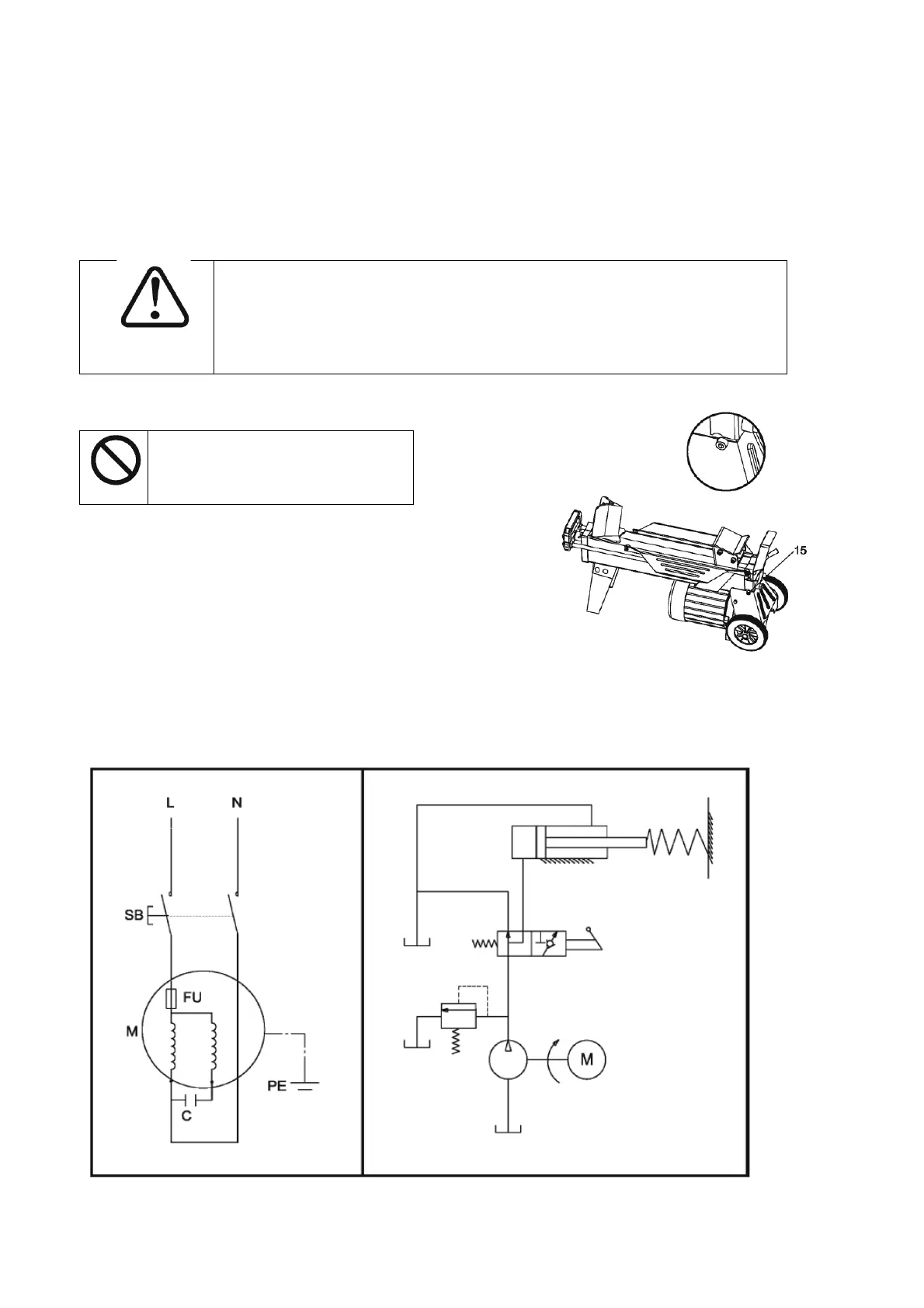 15

L

N

SB

FU

M

PE

C

M