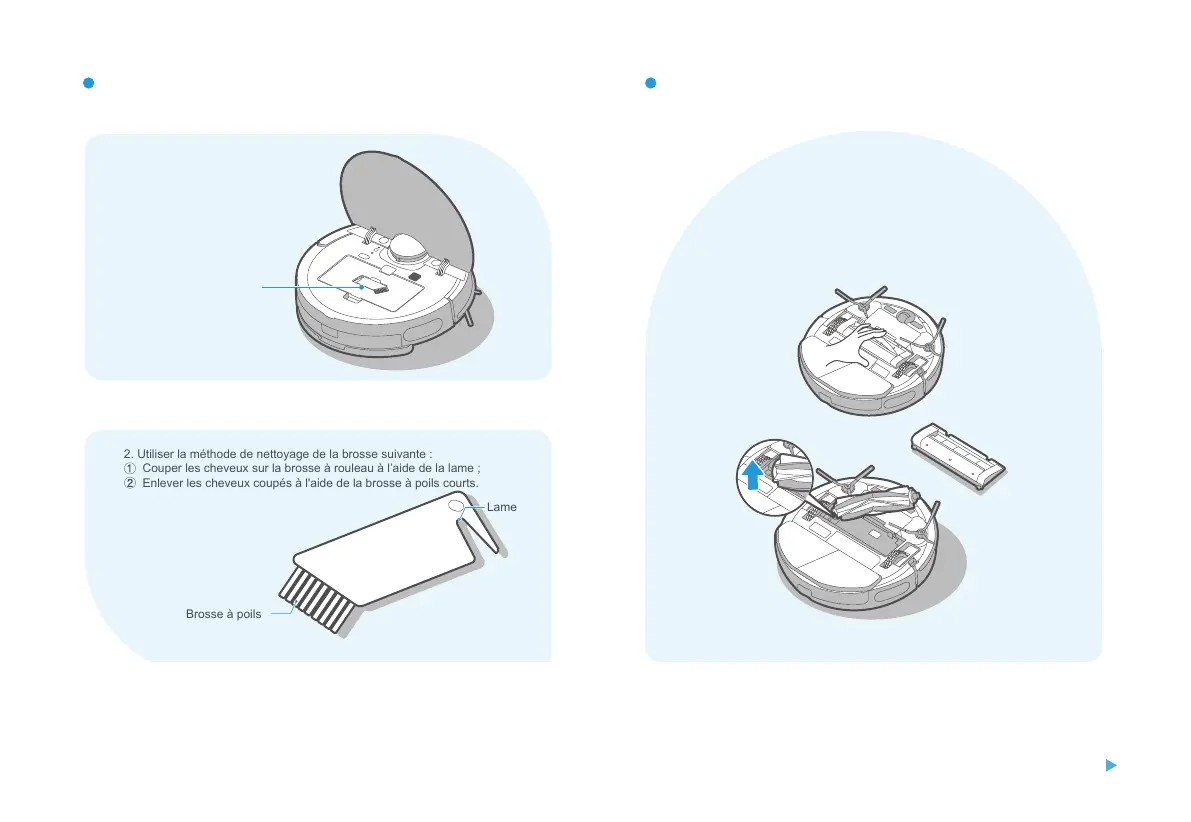 2. Utiliser la méthode de nettoyage de la brosse suivante :
① Couper les cheveux sur la brosse à rouleau à l'aide de la lame ;
② Enlever les cheveux coupés à l'aide de la brosse à poils courts.

Lame

Brosse à poils