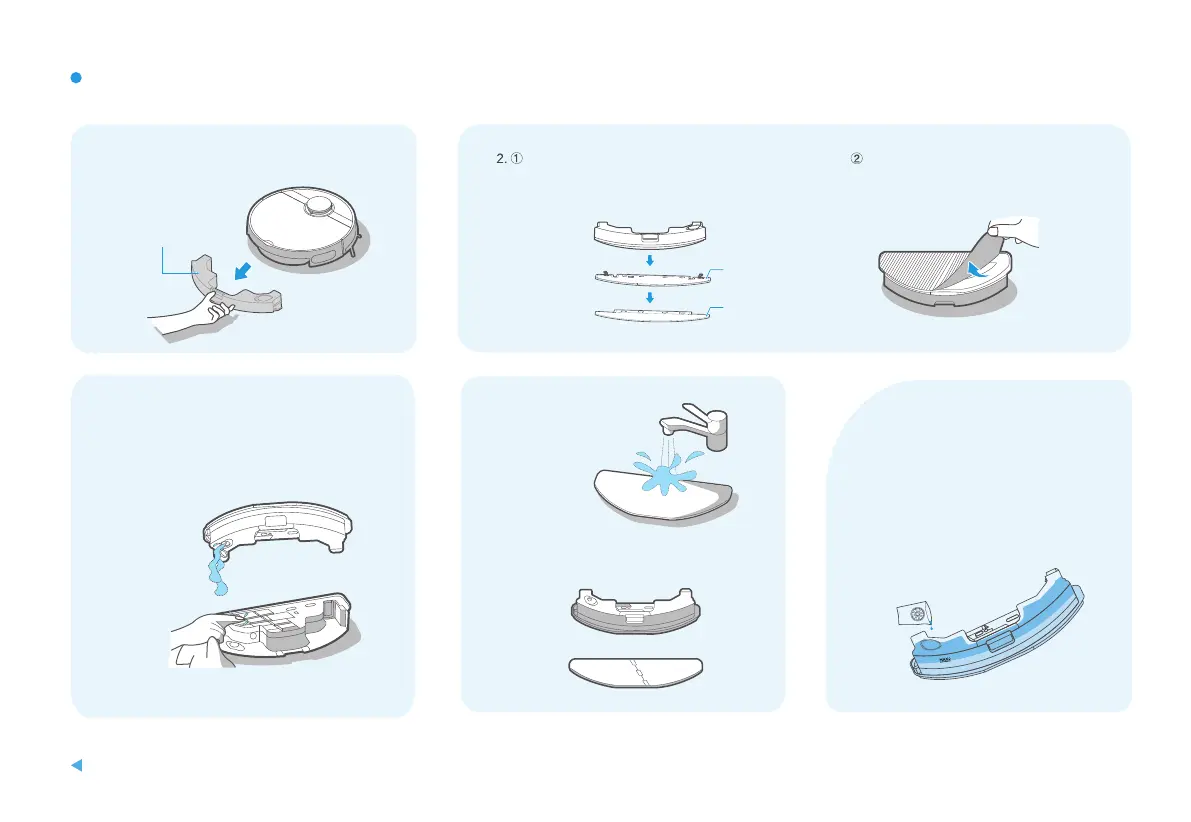 2. ①

②