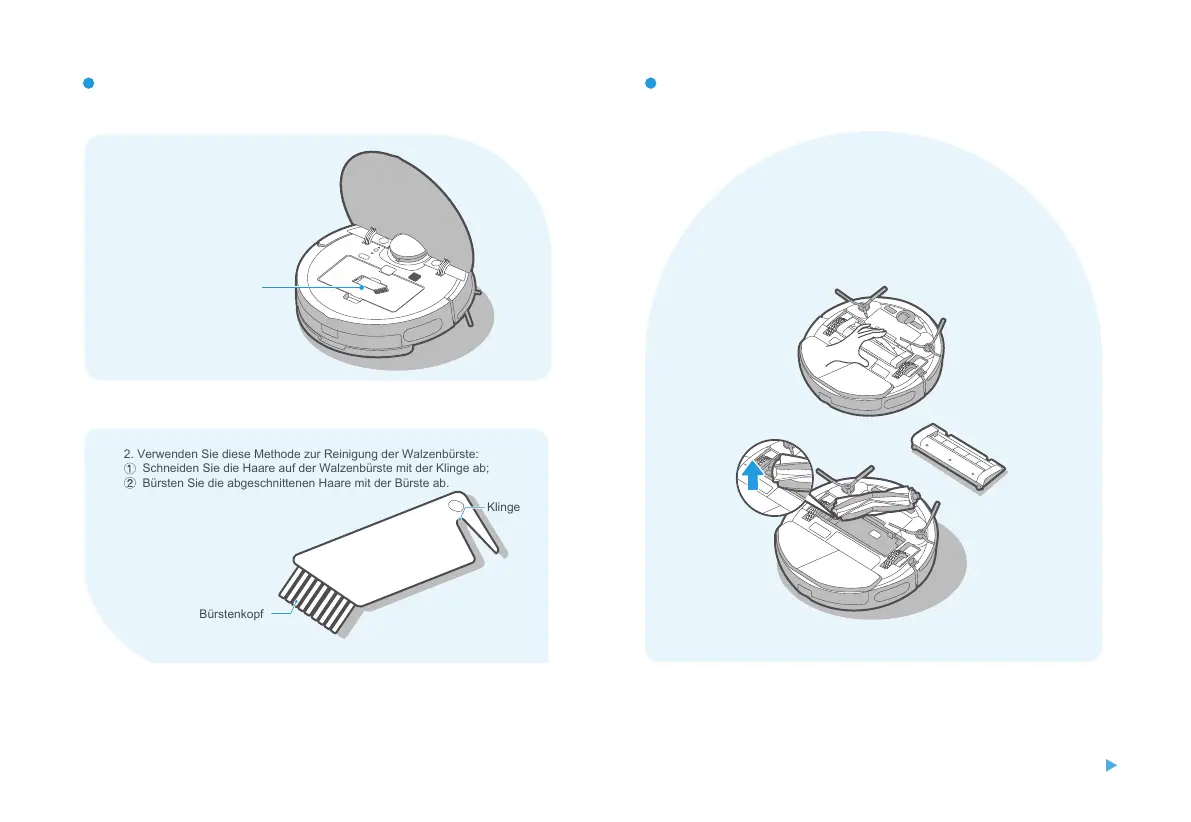 2. Verwenden Sie diese Methode zur Reinigung der Walzenbürste:
① Schneiden Sie die Haare auf der Walzenbürste mit der Klinge ab;
② Bürsten Sie die abgeschnittenen Haare mit der Bürste ab.

Klinge

Bürstenkopf