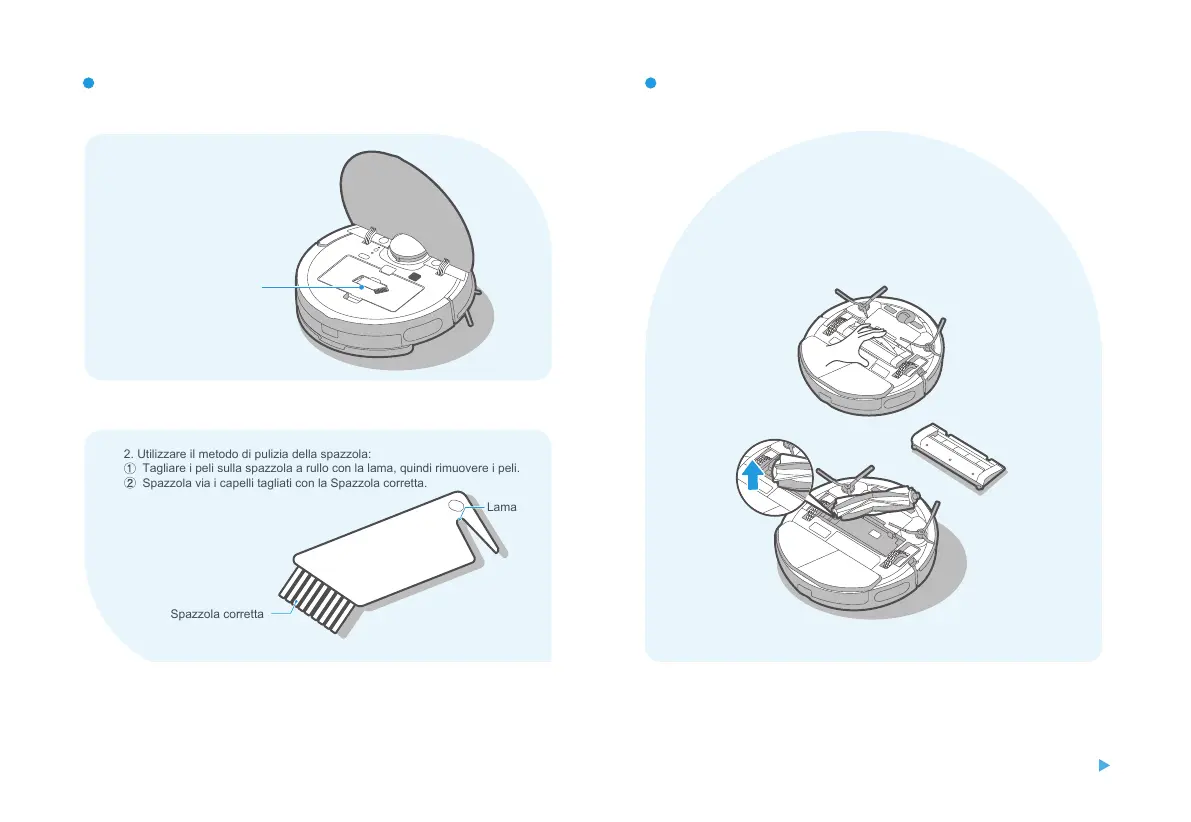 2. Utilizzare il metodo di pulizia della spazzola:
① Tagliare i peli sulla spazzola a rullo con la lama, quindi rimuovere i peli.
② Spazzola via i capelli tagliati con la Spazzola corretta.

Lama

Spazzola corretta