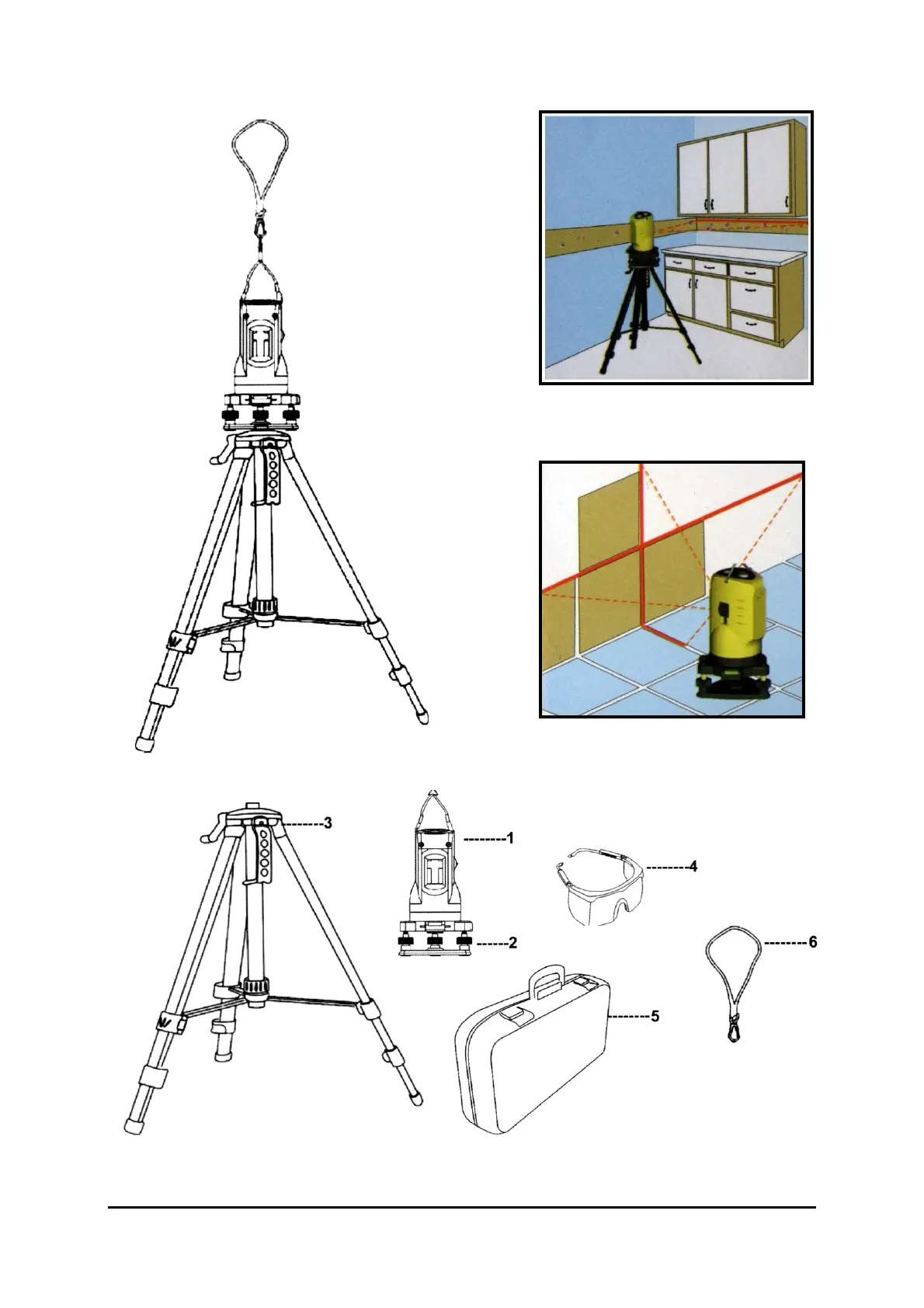 3

1

4

2

6

5