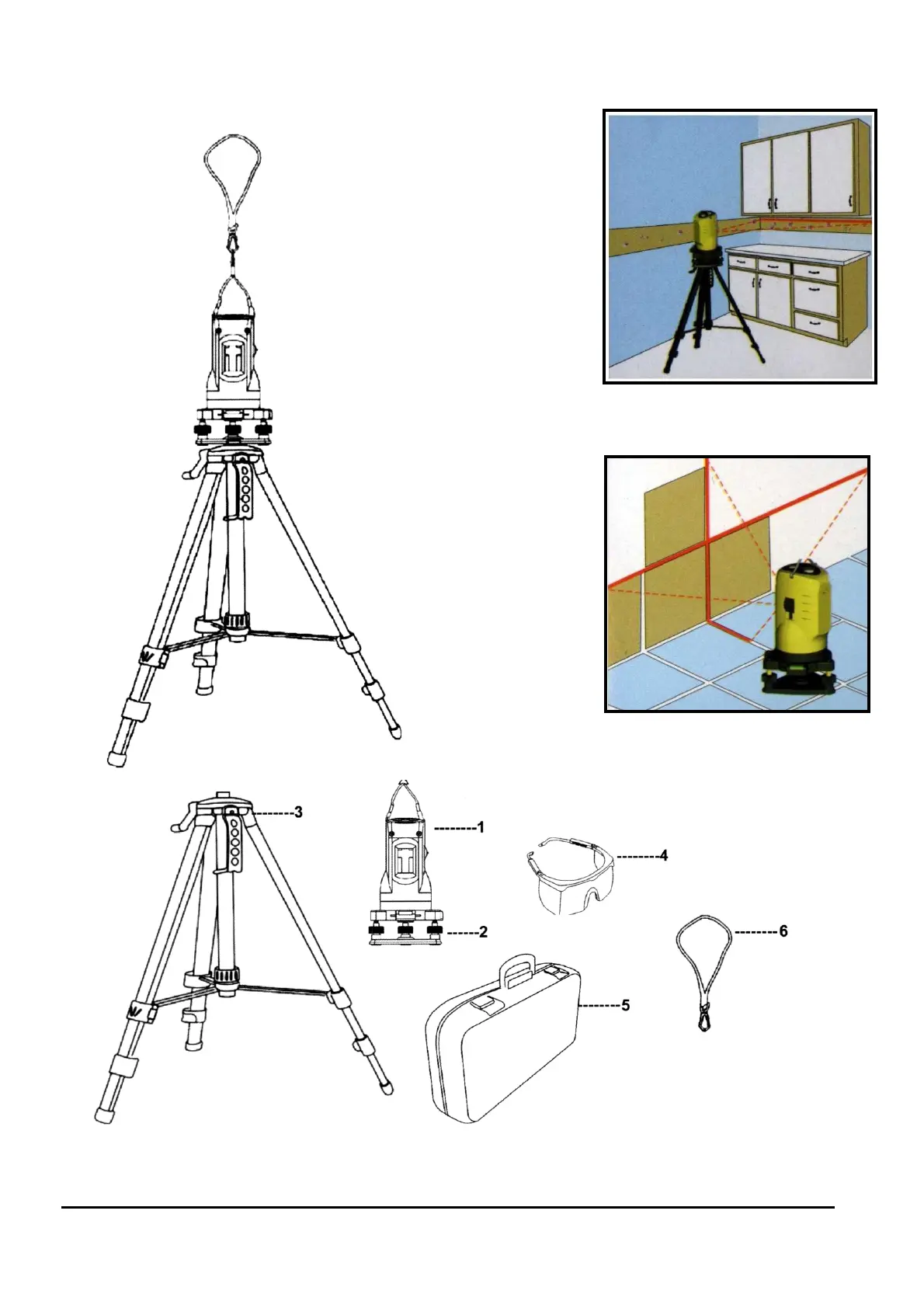 3

1

4

2

6

5