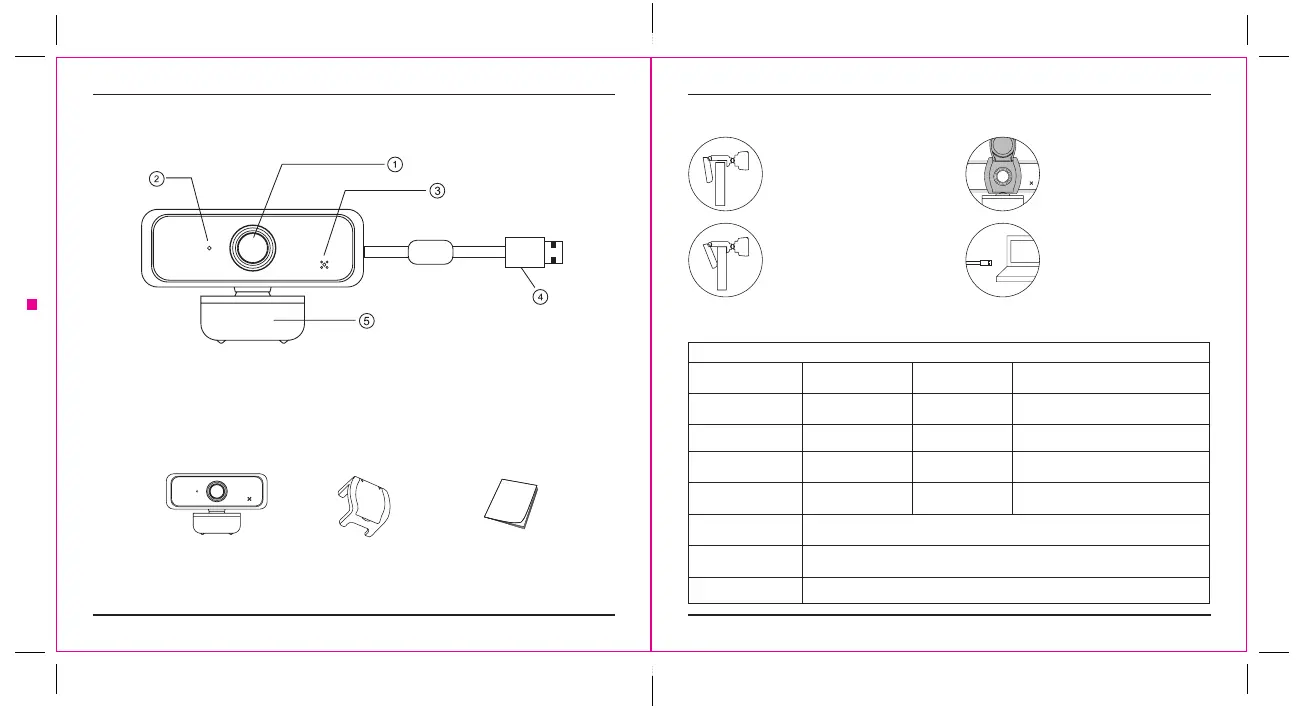 1

2

3

4

5