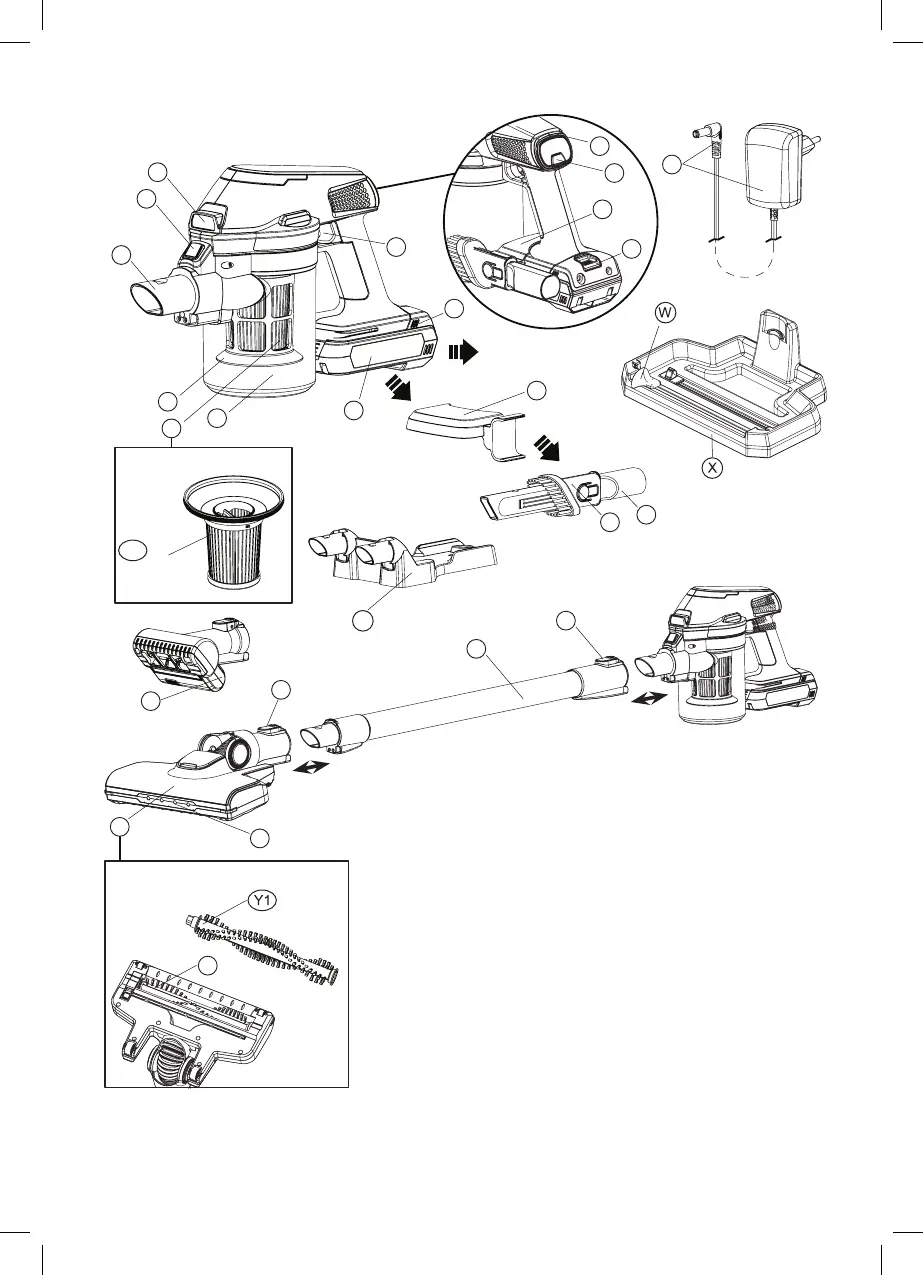 W

X

Y1