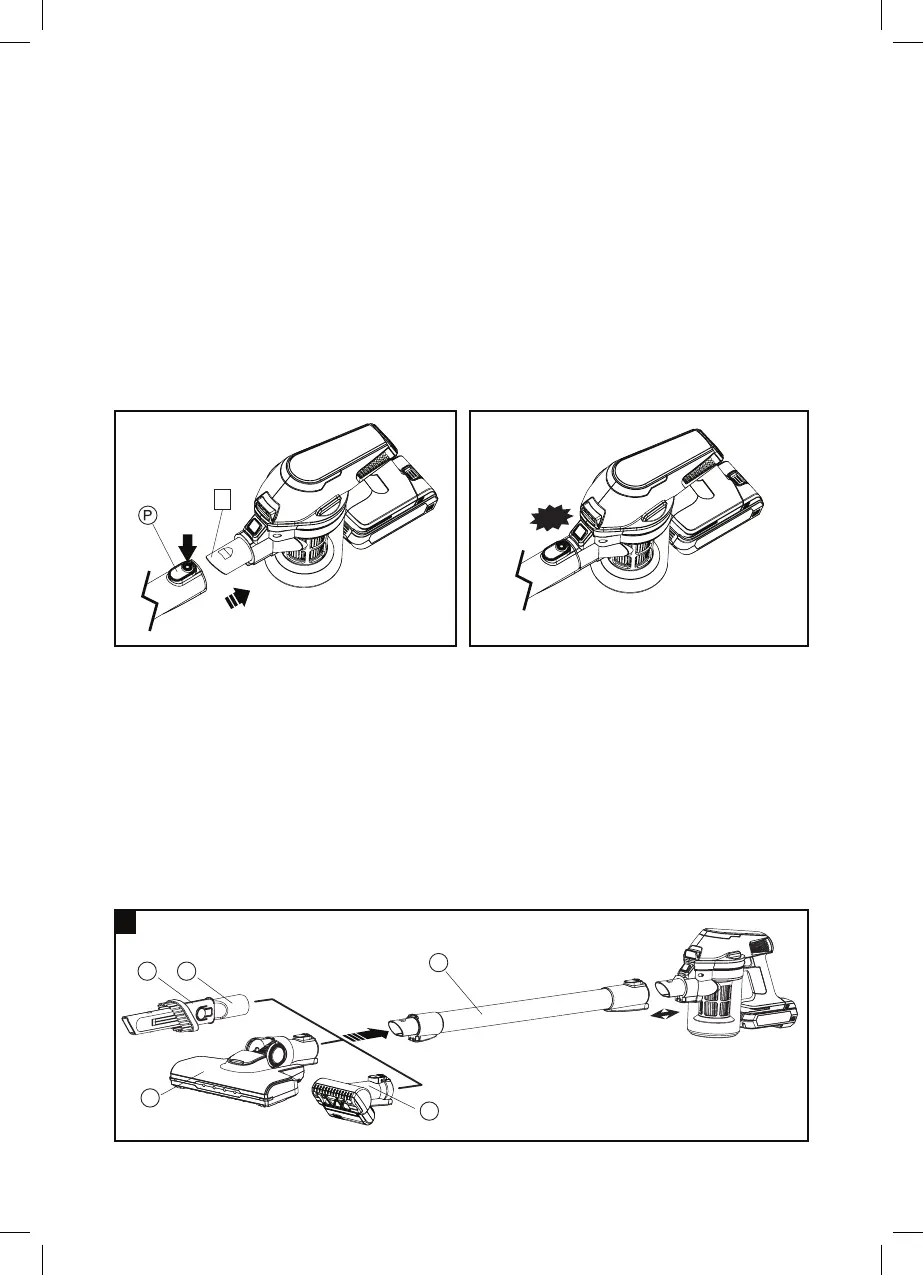 P