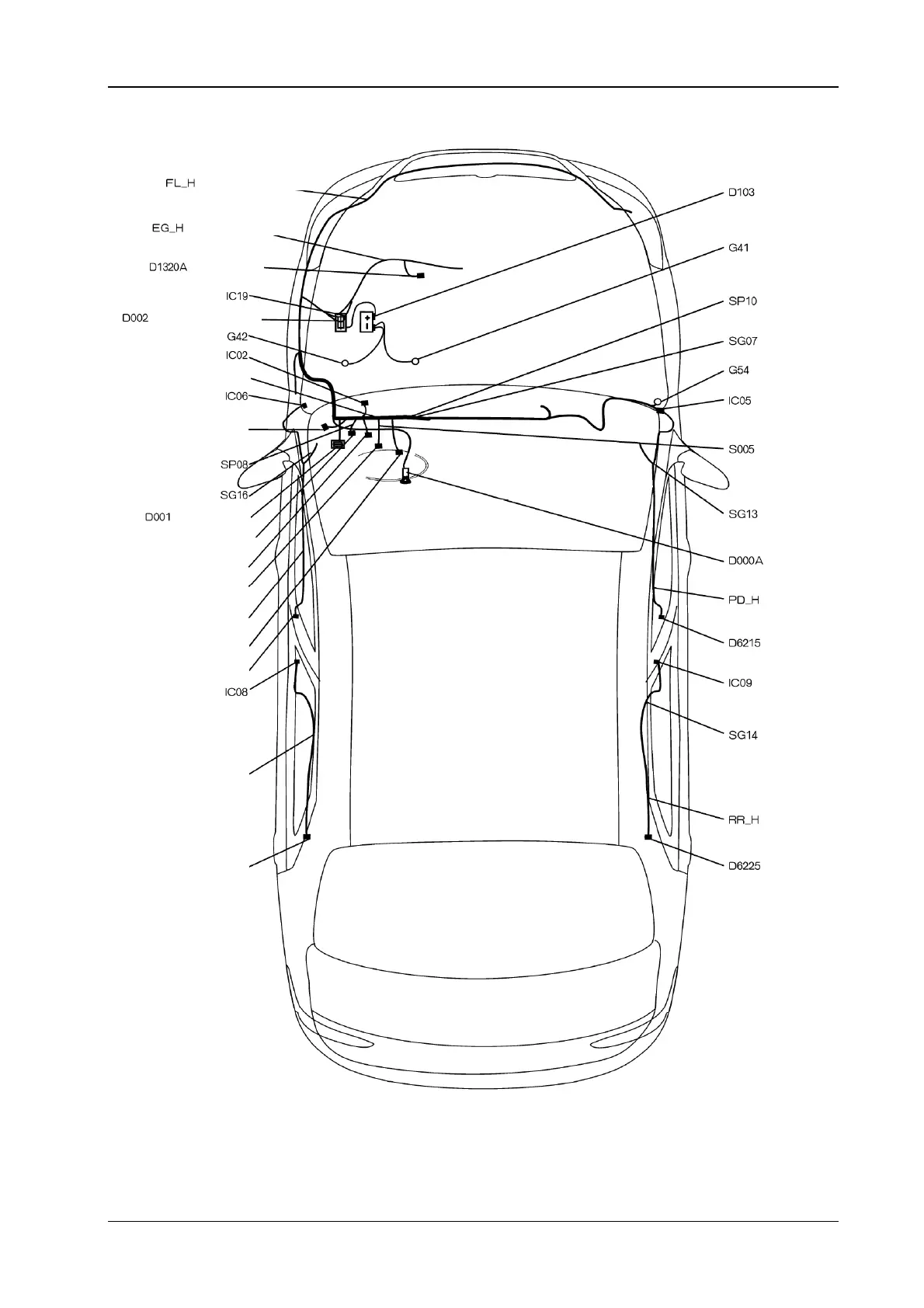 FL_H

EG_H

D1320A

IC19

D002

G42

IC02

IC06

SP08

SG16

D001

IC08

D103

G41

SP10

SG07

G54

IC05

S005

SG13

D000A

PD_H

D6215

IC09

SG14

RR_H

D6225