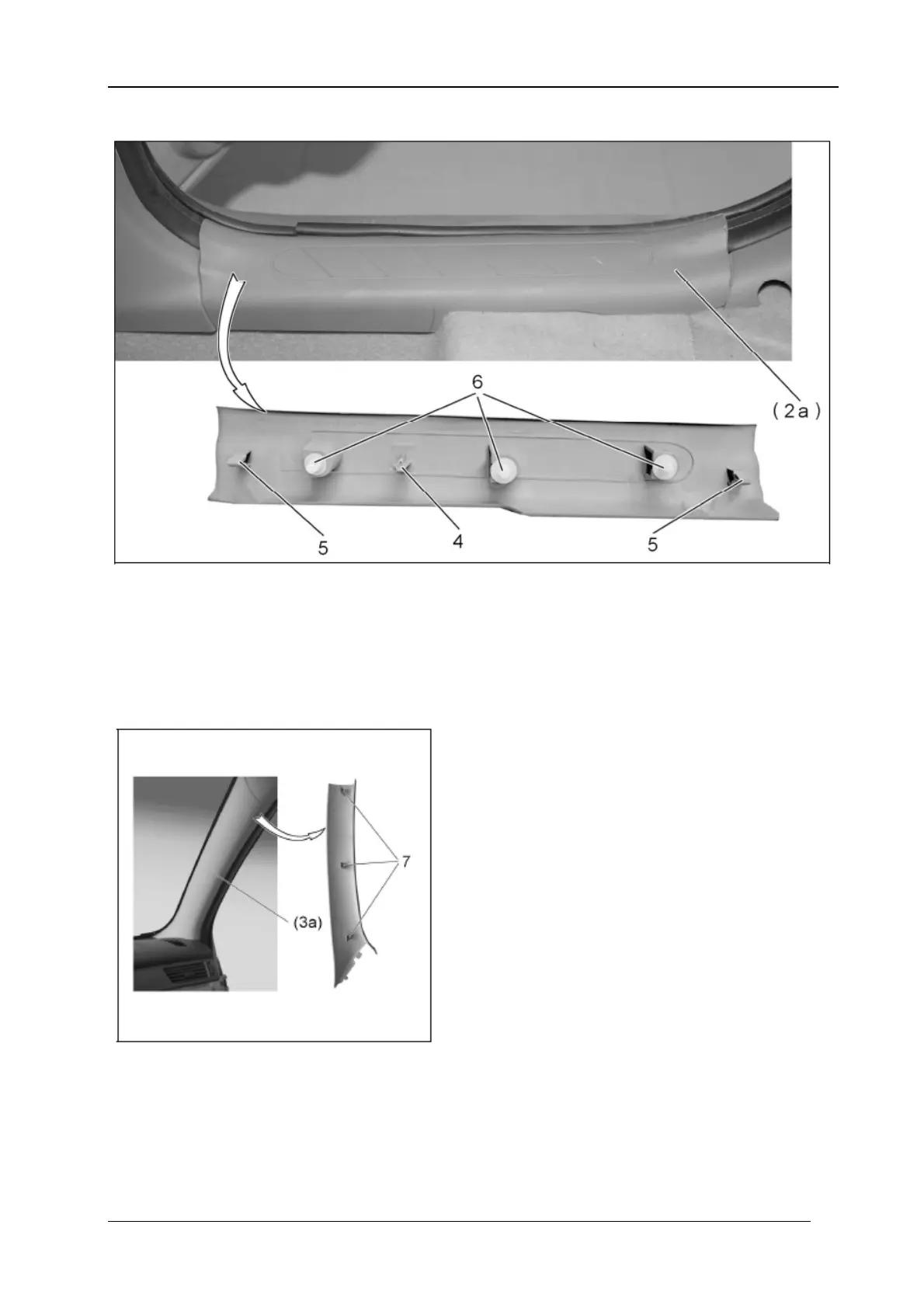 6

( 2 a )

5

4

5

7

(3a)