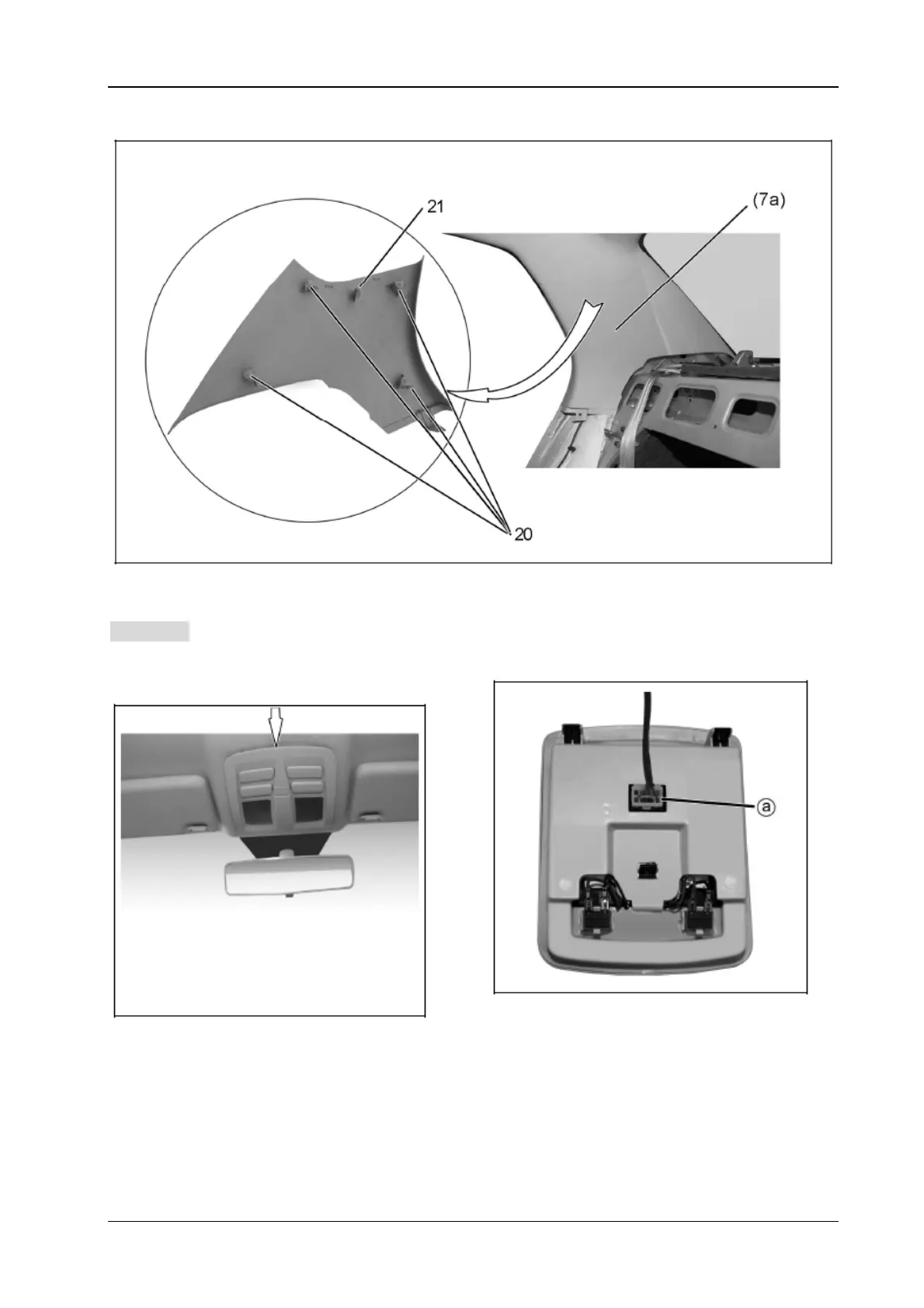 21

(7a)

20

a