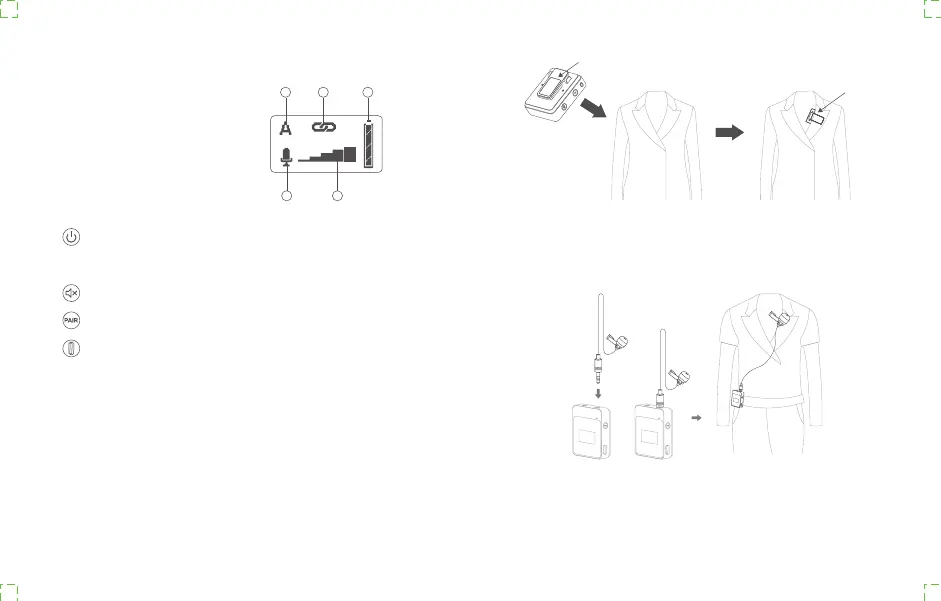 A

PAIR