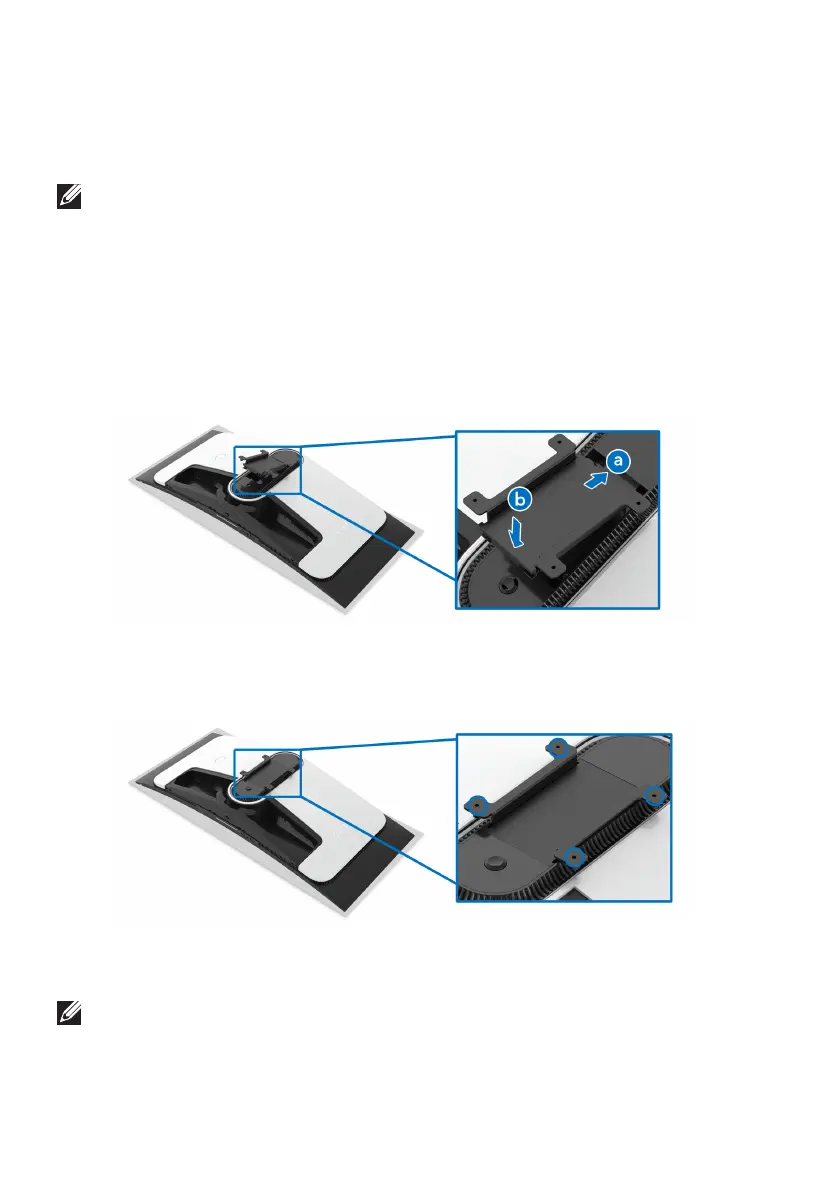 a

b