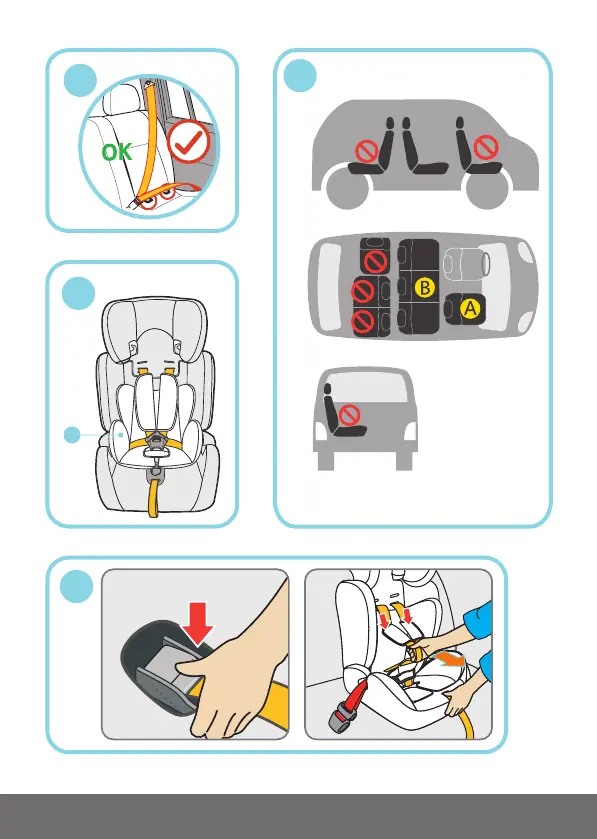 OK

B

A