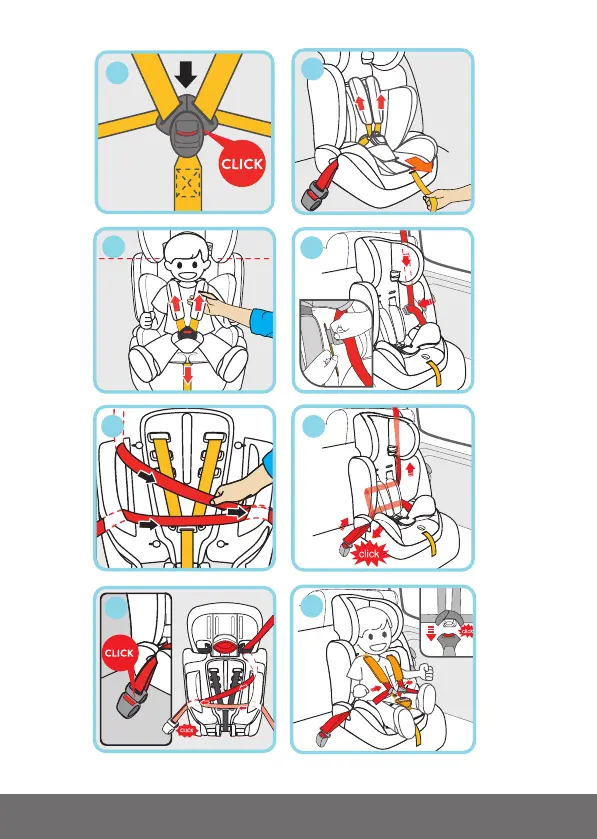 CLICK

click

CLICK

CLICK

click