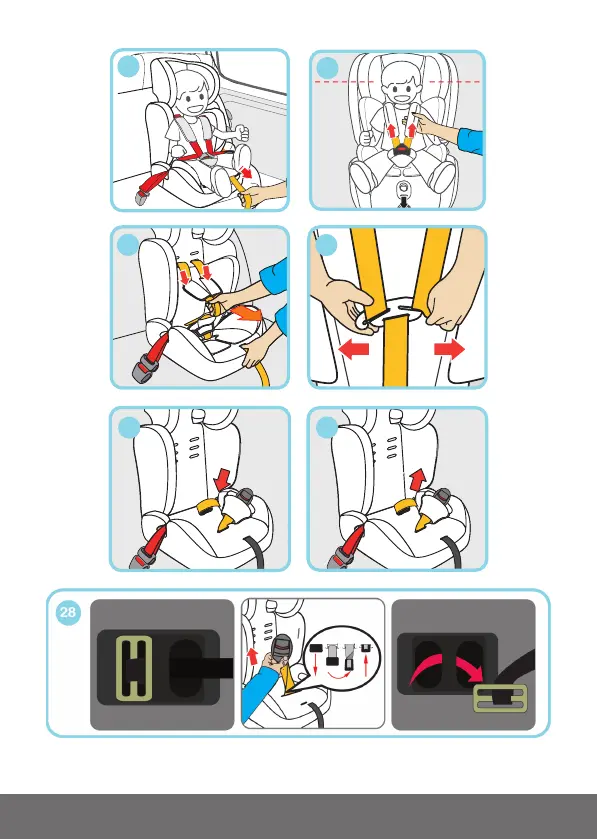 28