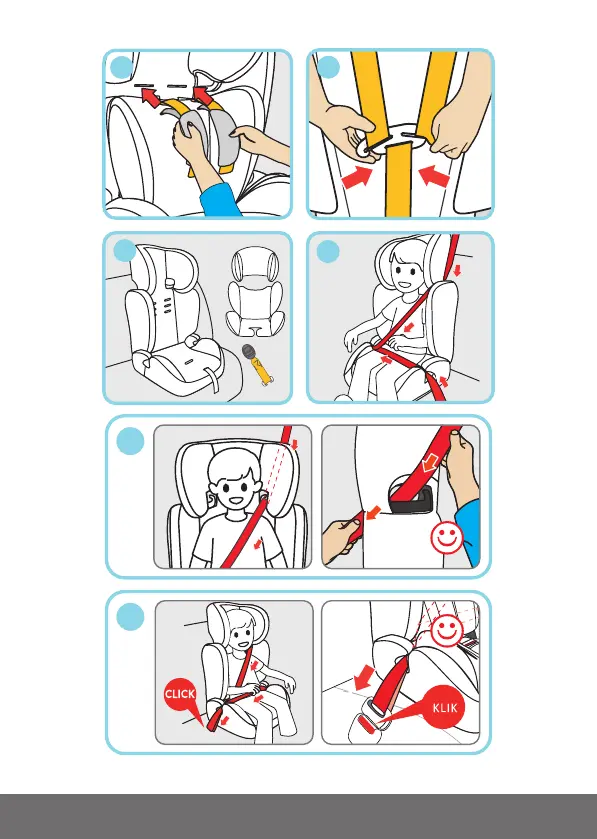 CLICK

KLIK