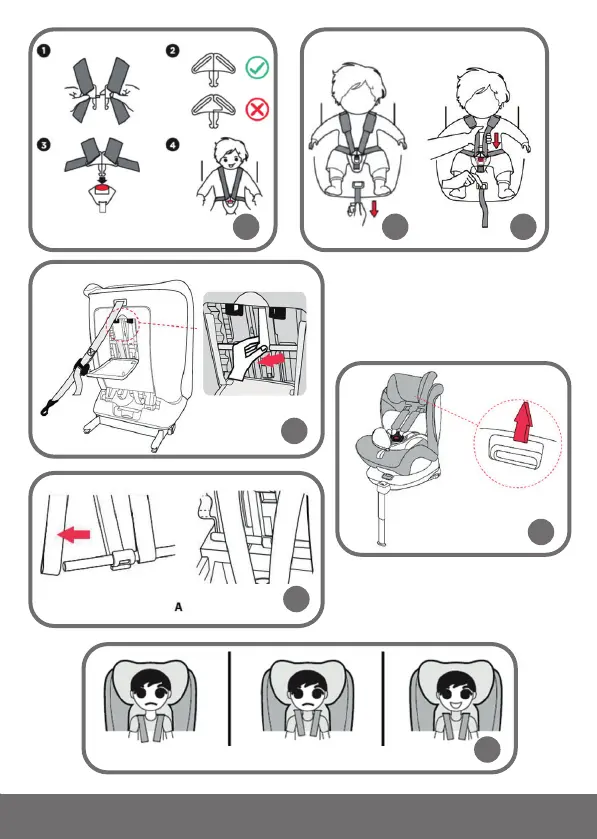 1
2
3
4
A