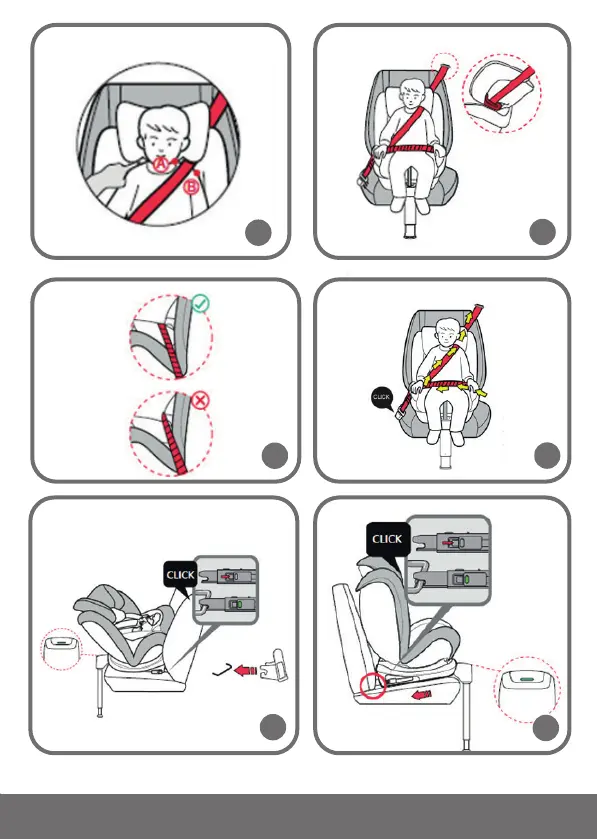 A
B

CLICK

CLICK

CLICK