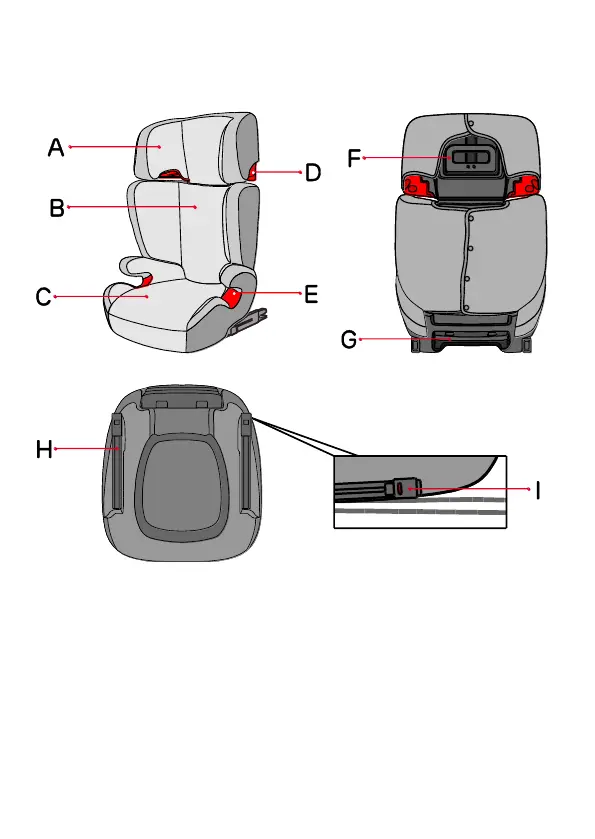 A
B
C
D
E
F
G
H
I