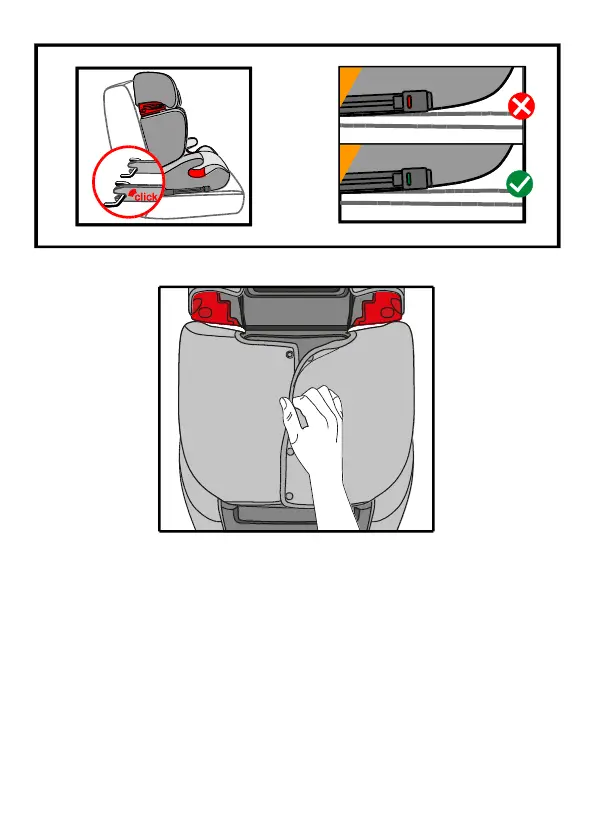 click