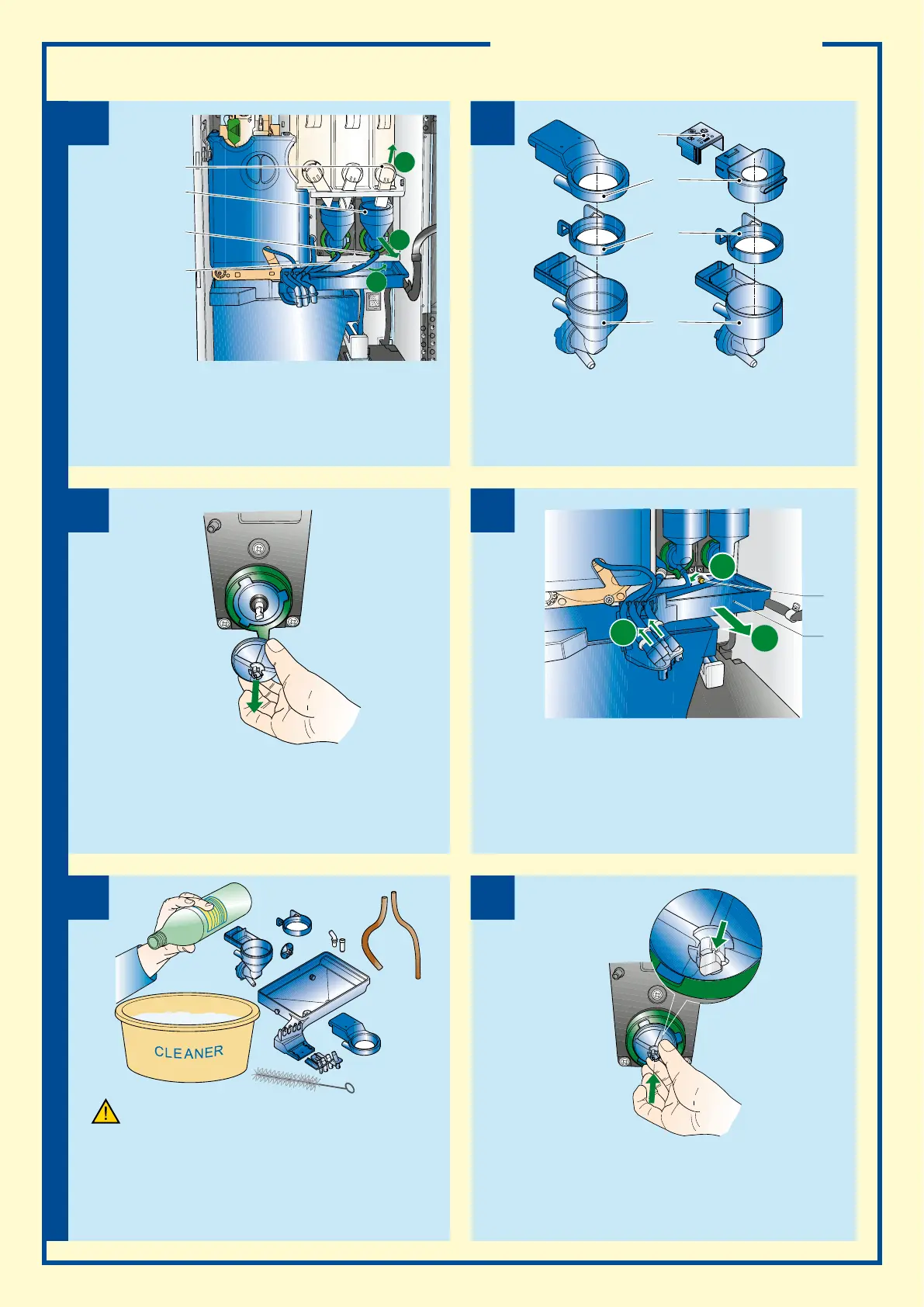 CLEANER