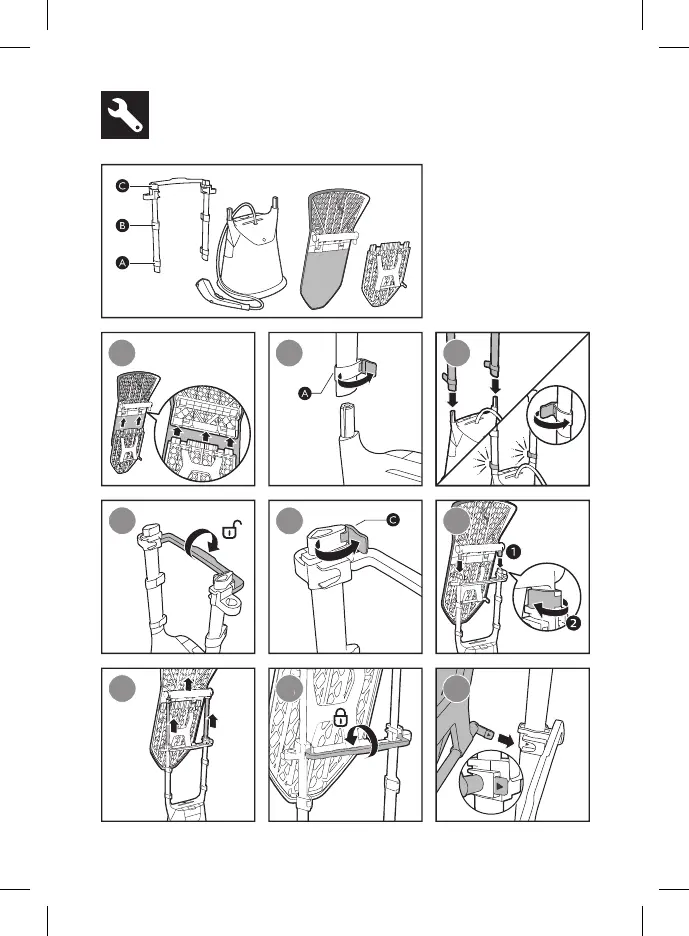 C
B
A

A

C

1

2