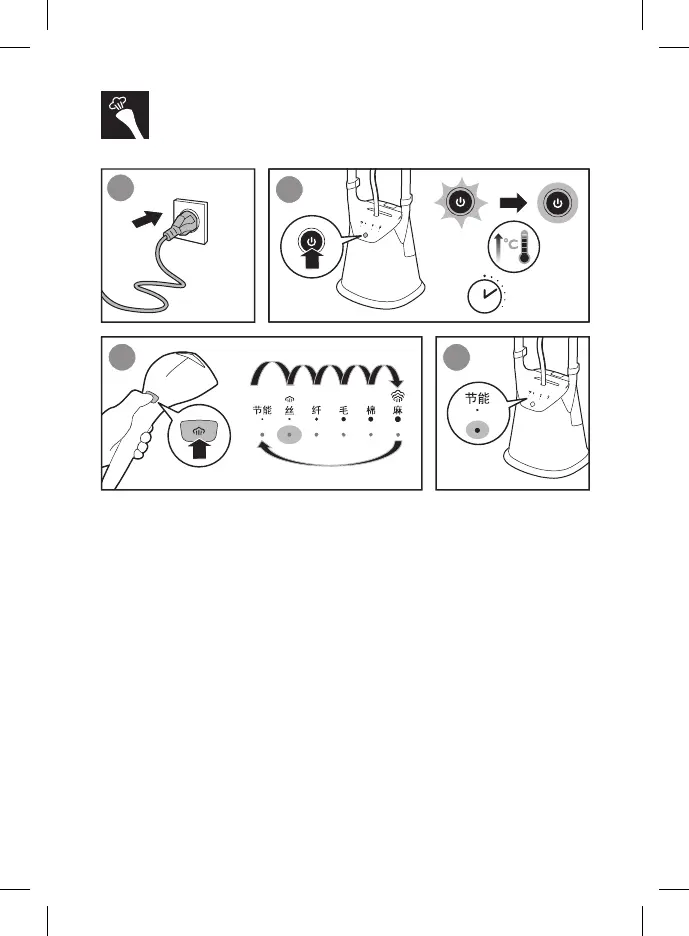 °C

节能 丝 纤 毛 棉 麻

节能