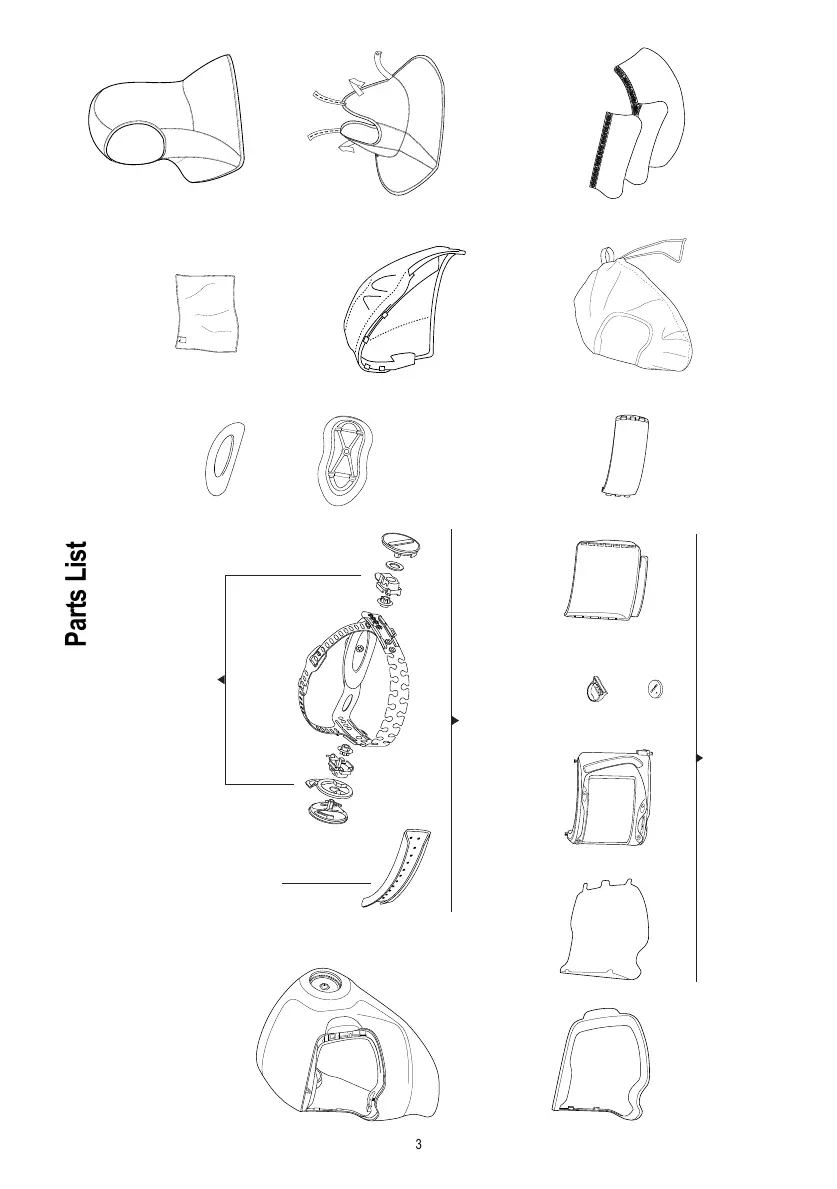 Parts List

3