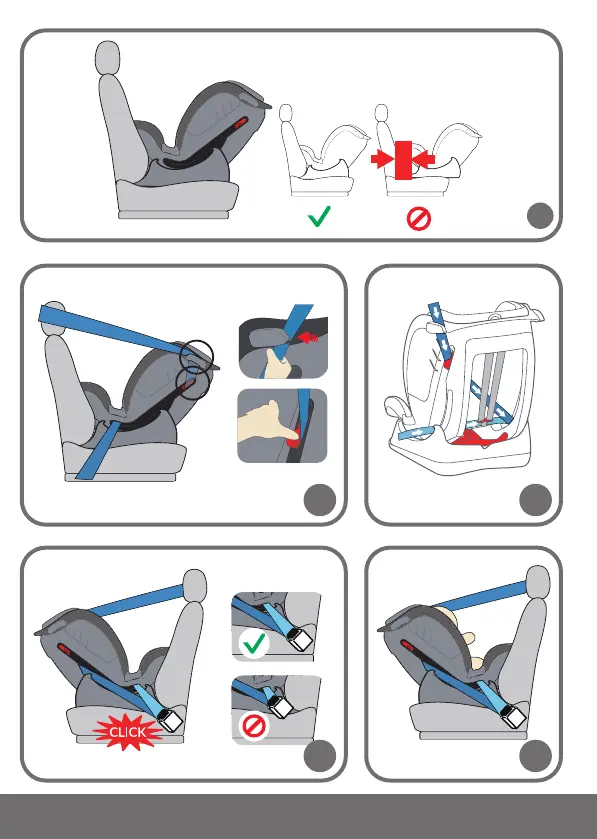 CLICK