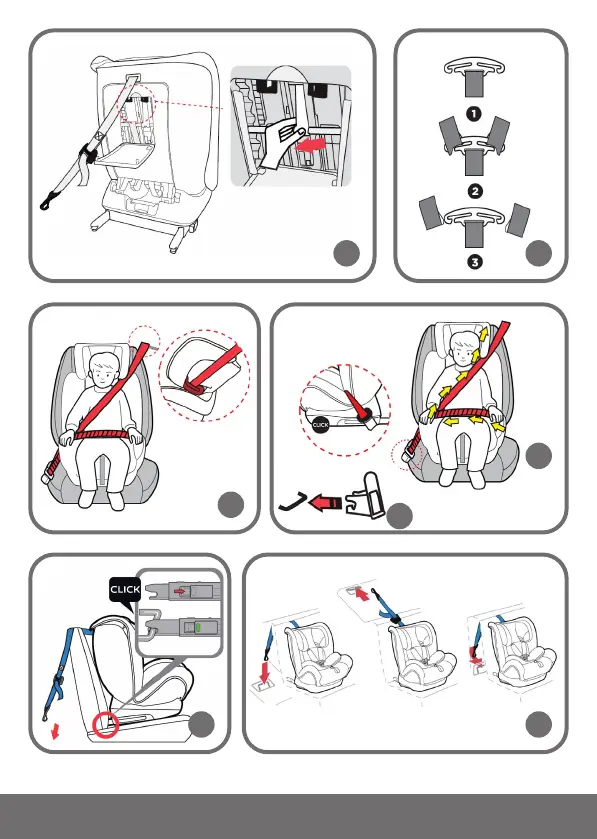 1
2
3

CLICK

CLICK