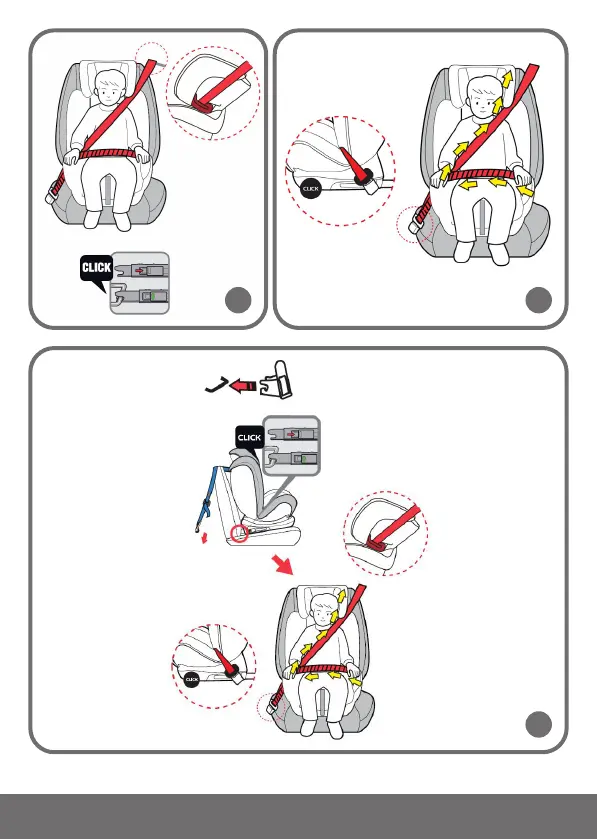 CLICK

CLICK

CLICK

CLICK