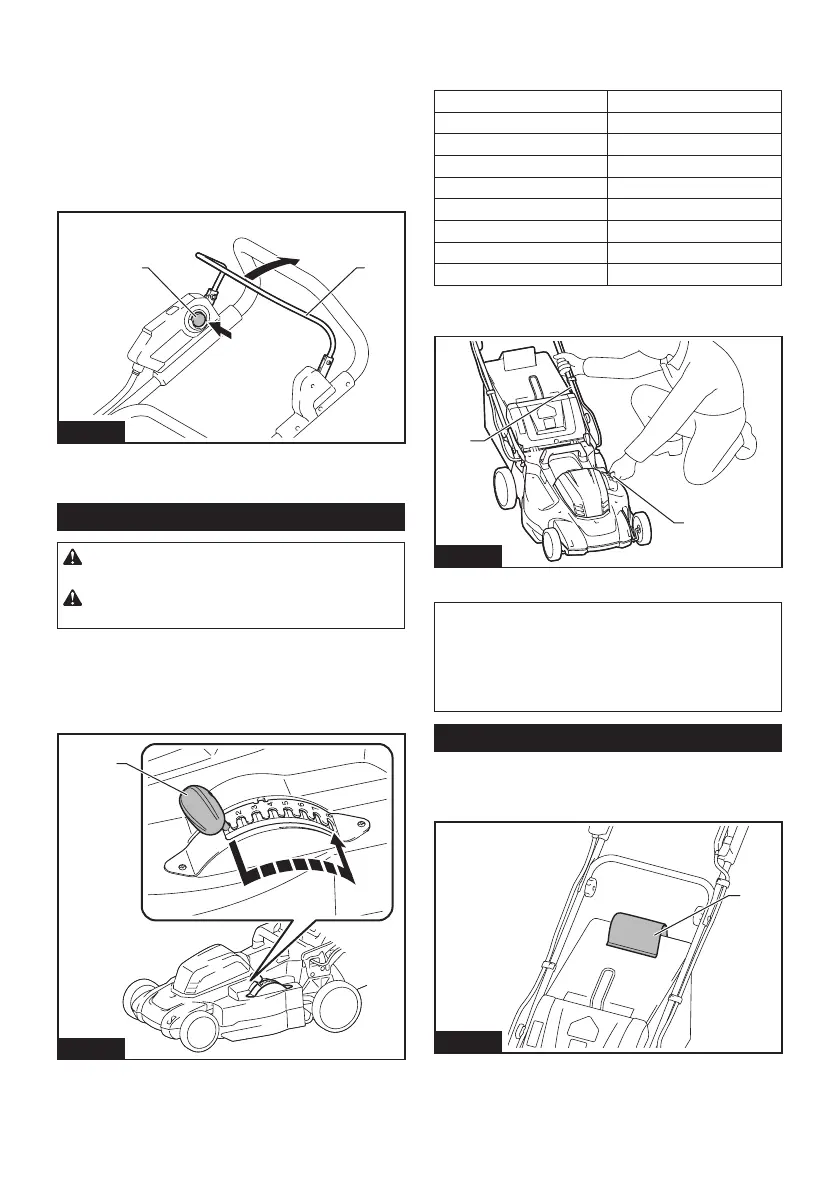 1

2

3 4 5 6 7