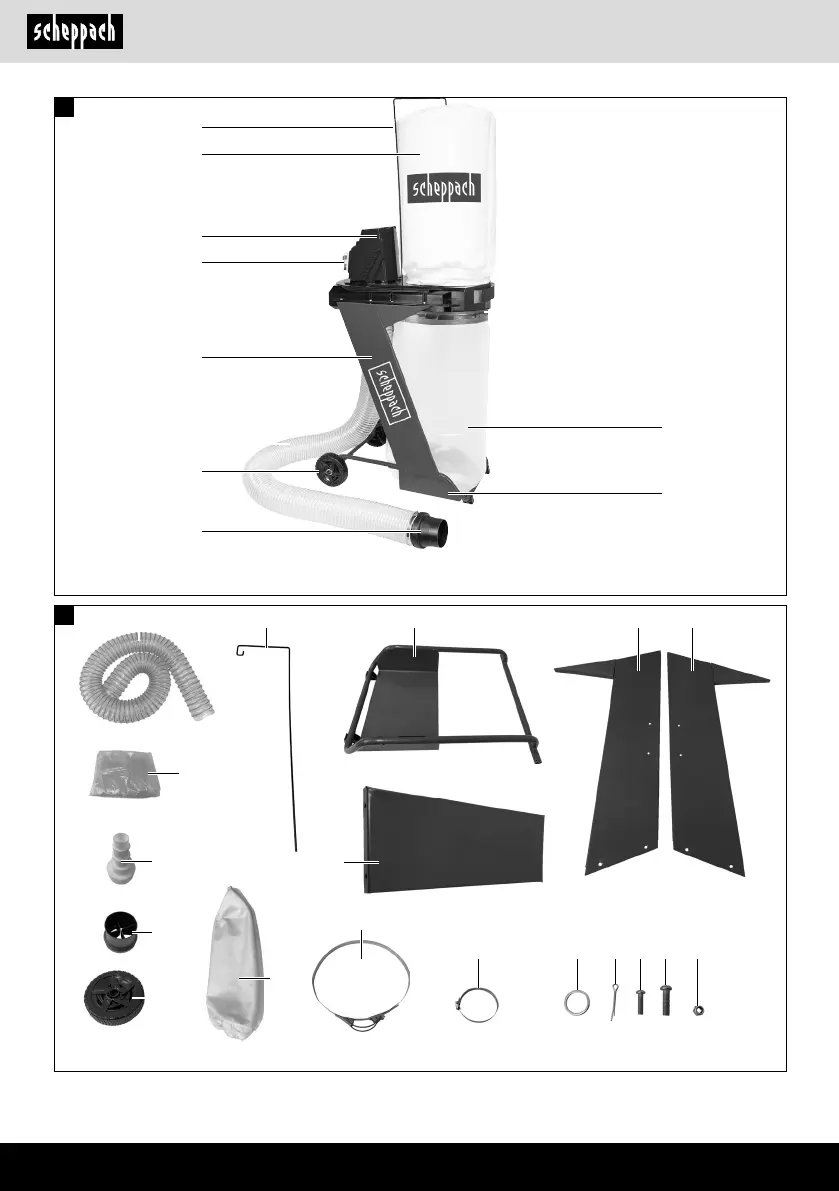 scheppach

scheppach

scheppach