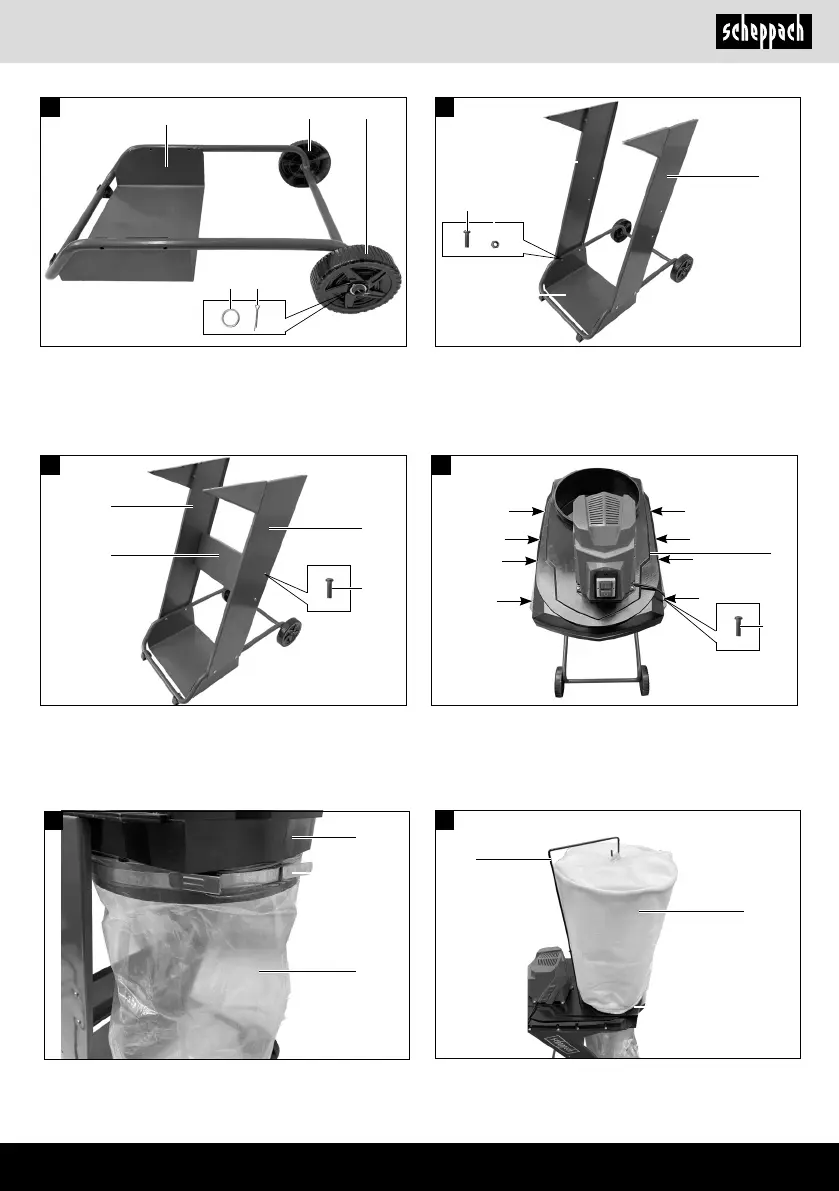 scheppach