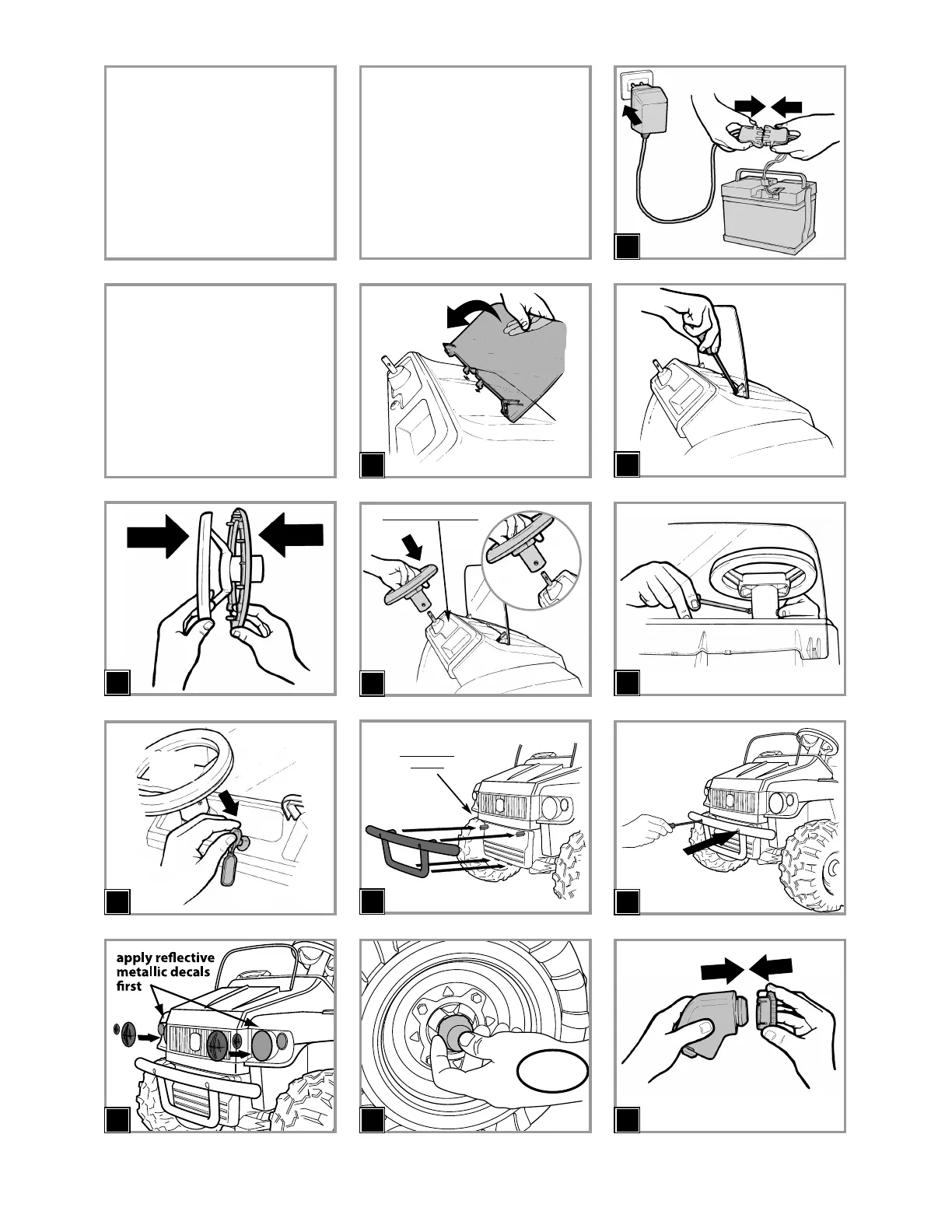 apply reflective metallic decals first