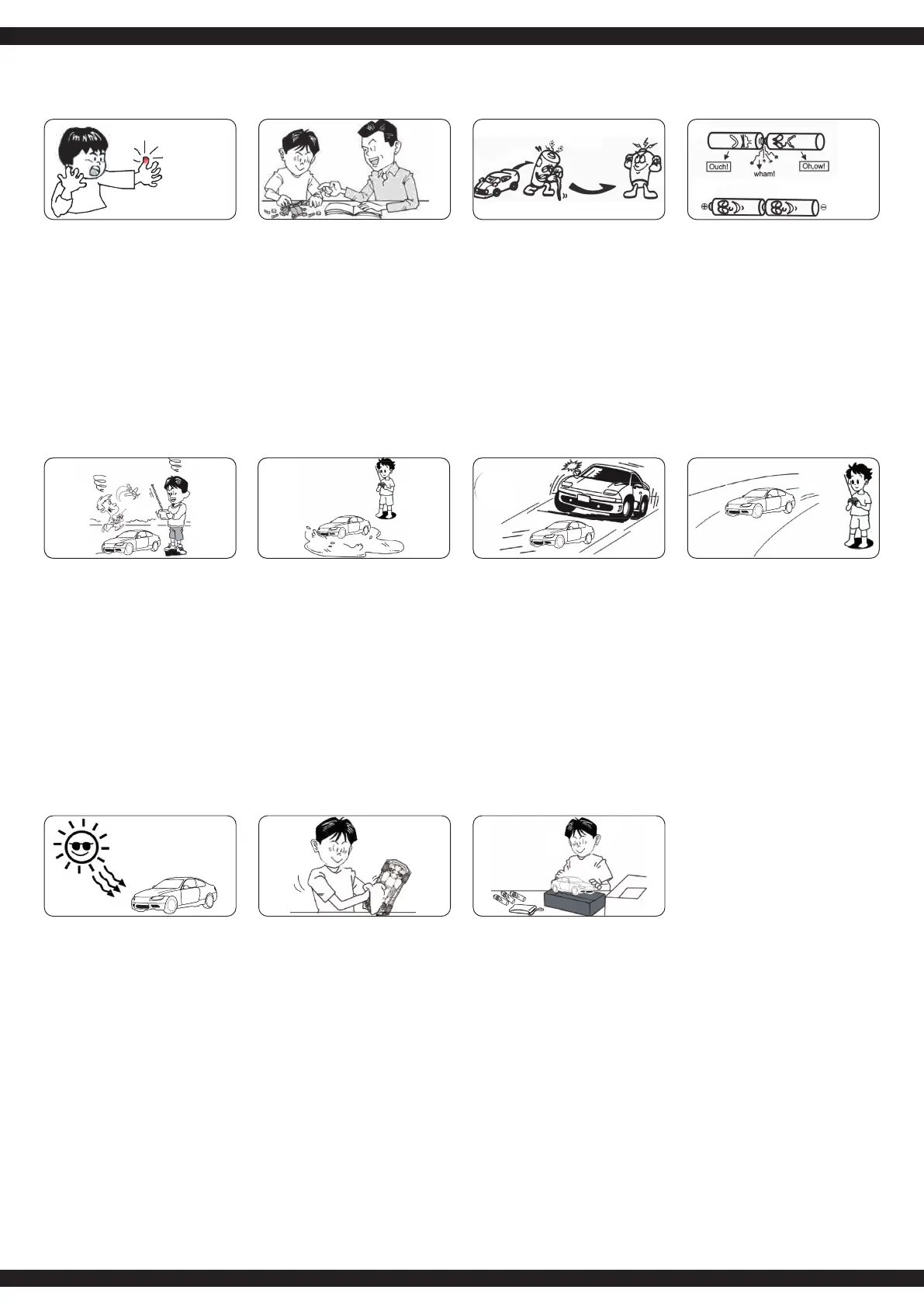 Ouch!
wham!
Oh,ow!