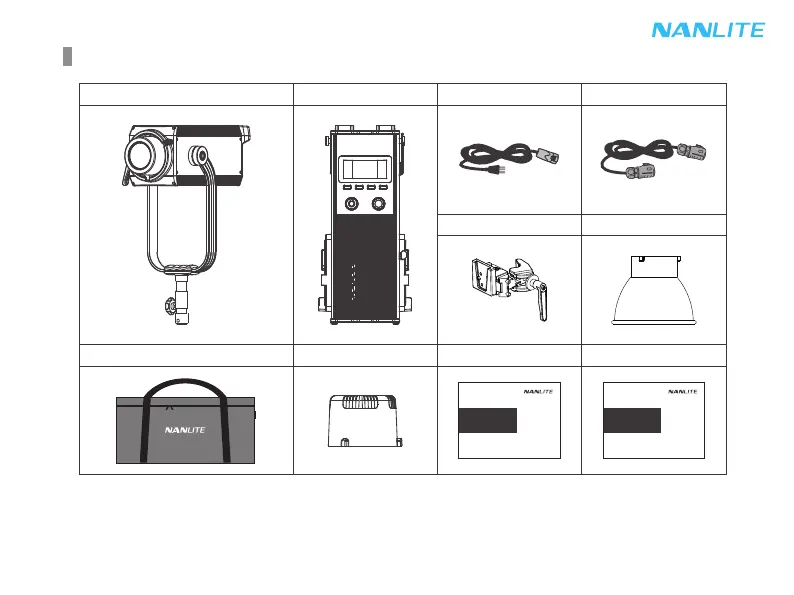 NANLITE

NANLITE

NANLITE

NANLITE