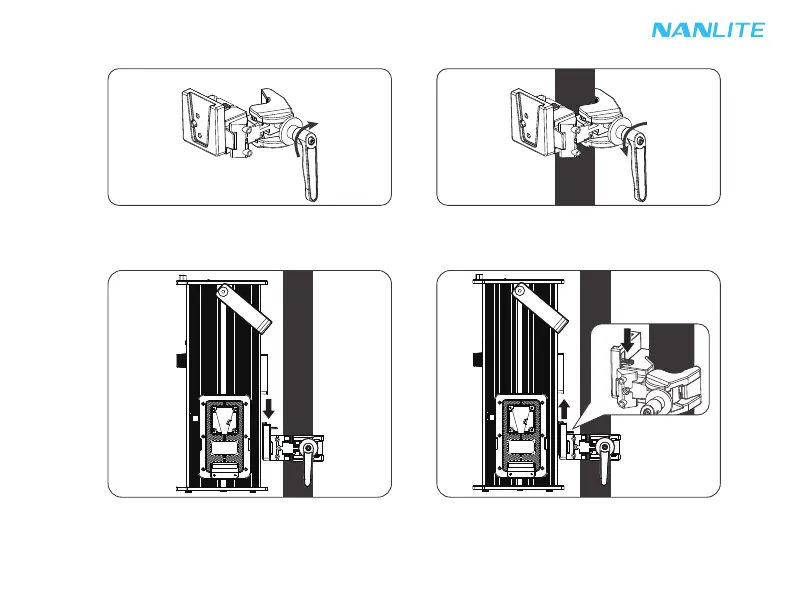 NANLITE