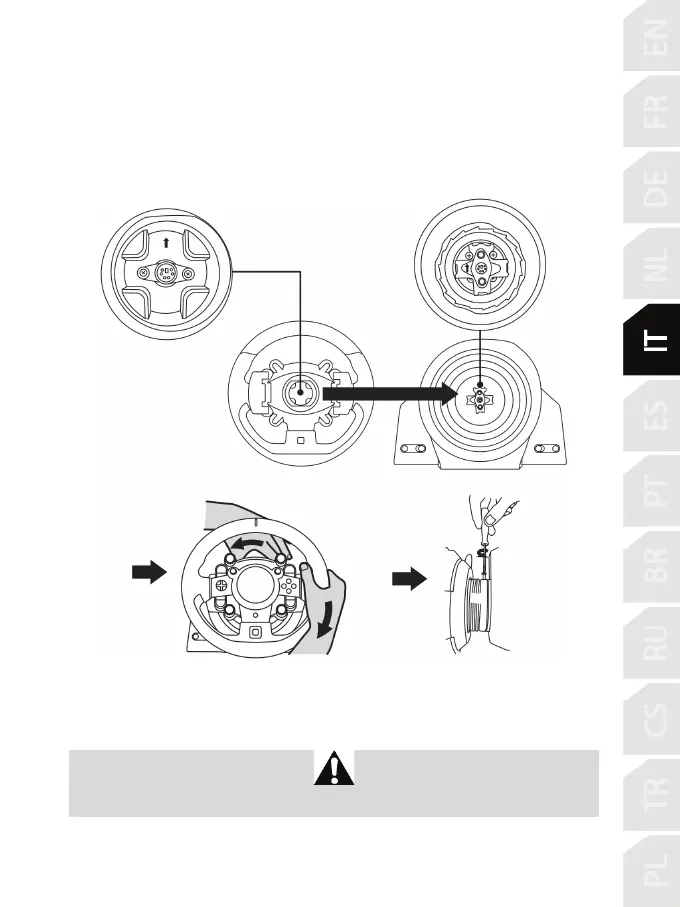 EN
FR
DE
NL
IT
ES
PT
BR
RU
CS
TR
PL