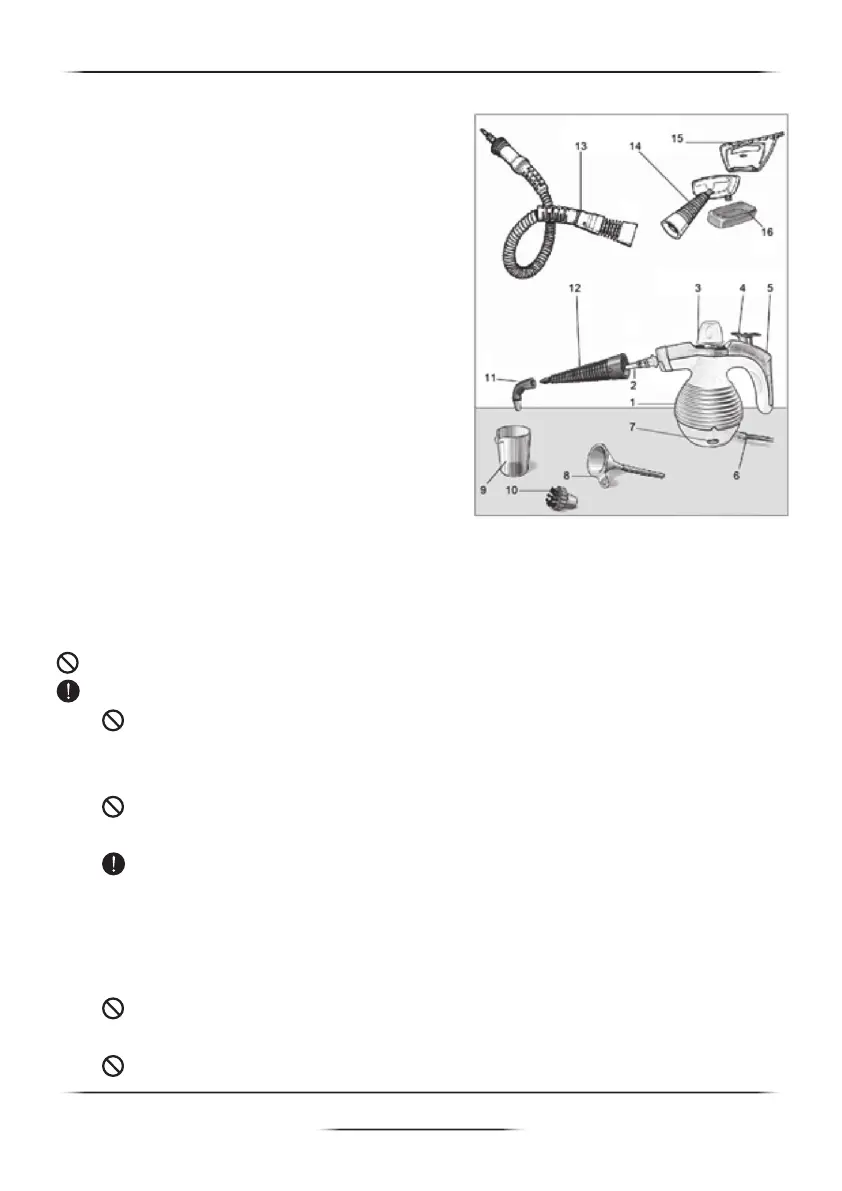 13
14
15
16
12
3
4
5
11
2
1
7
6
9
8
10