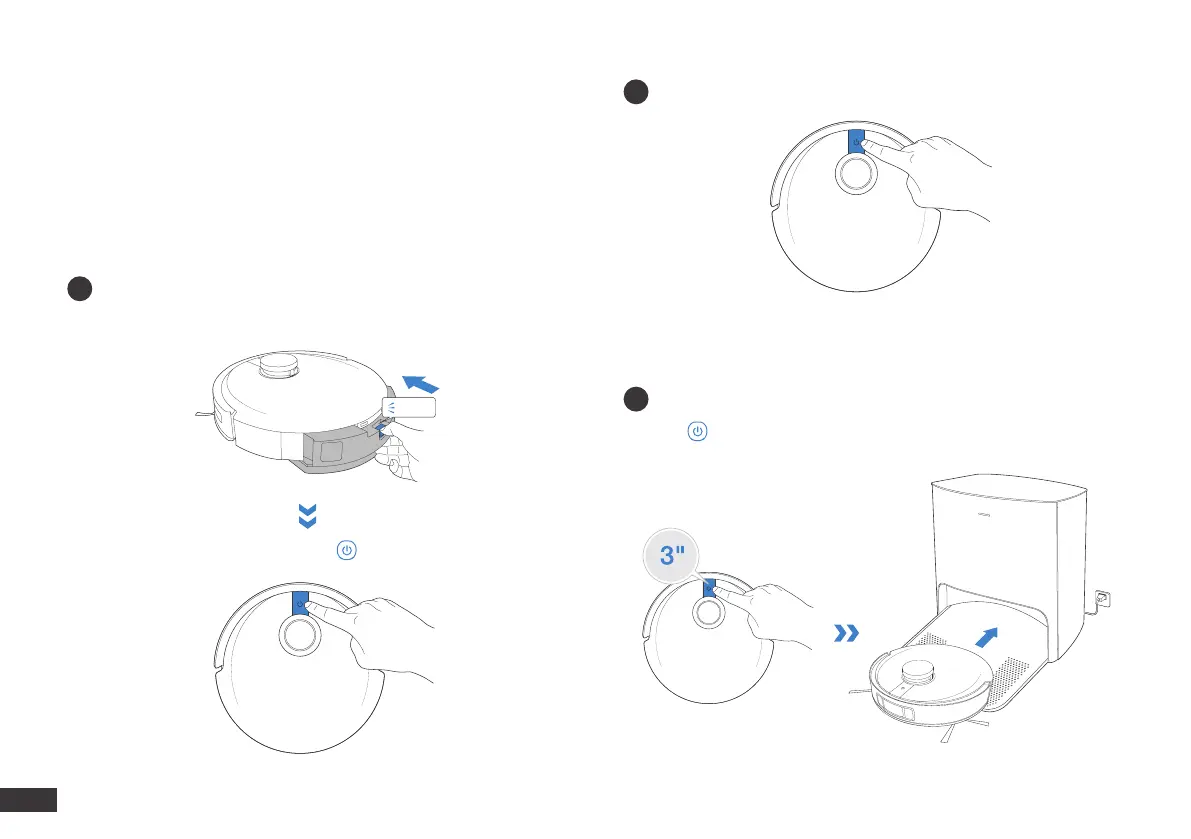 3"