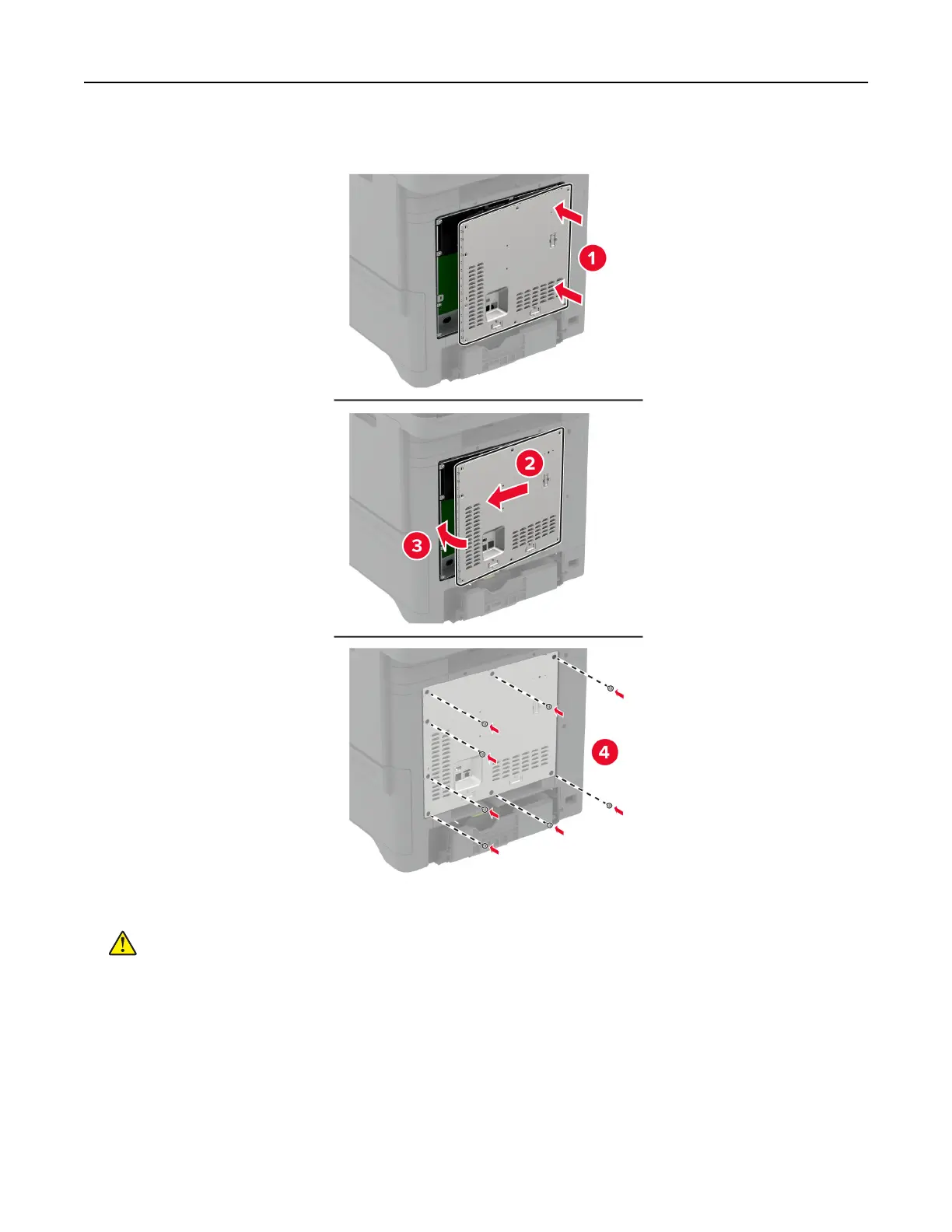 1

2

3

4