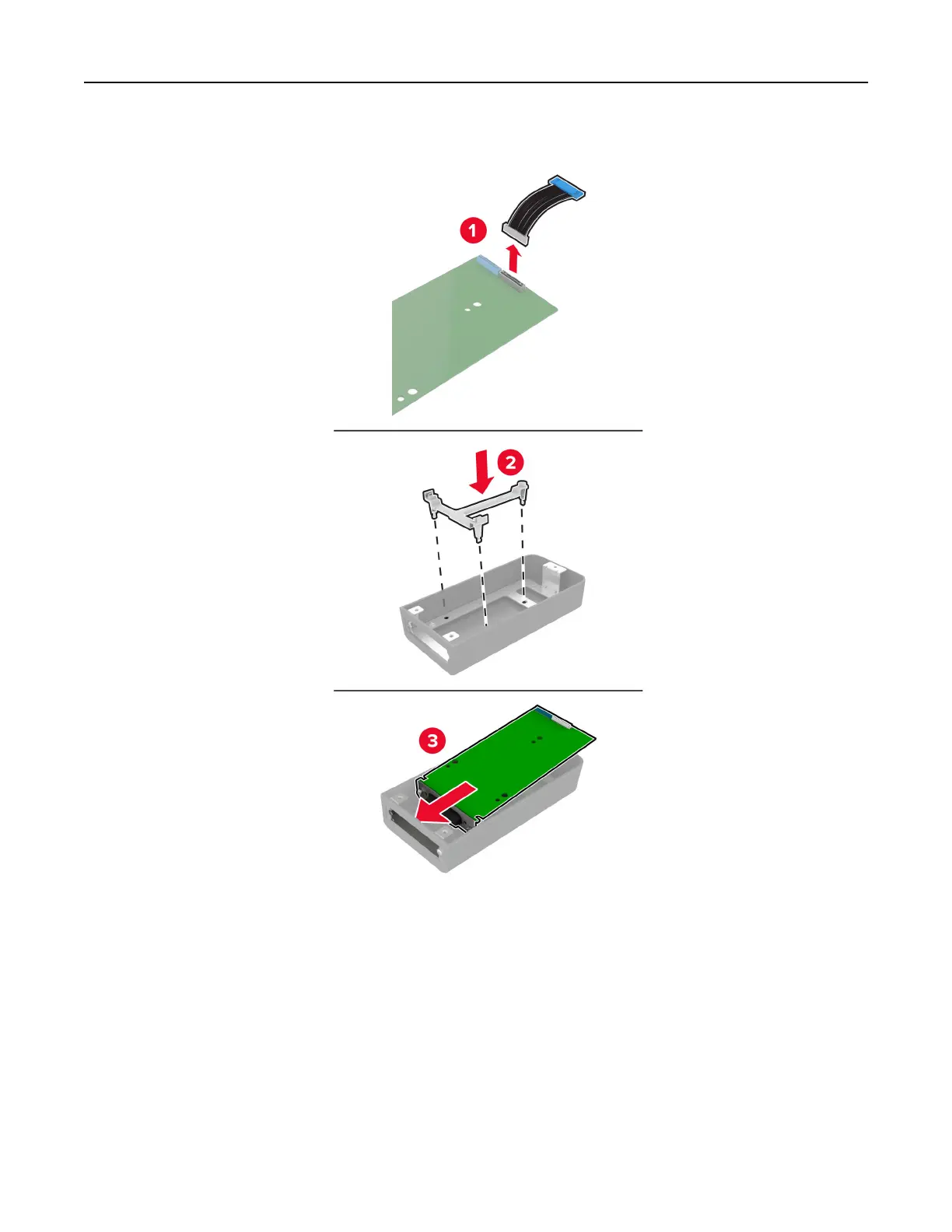 1

2

3