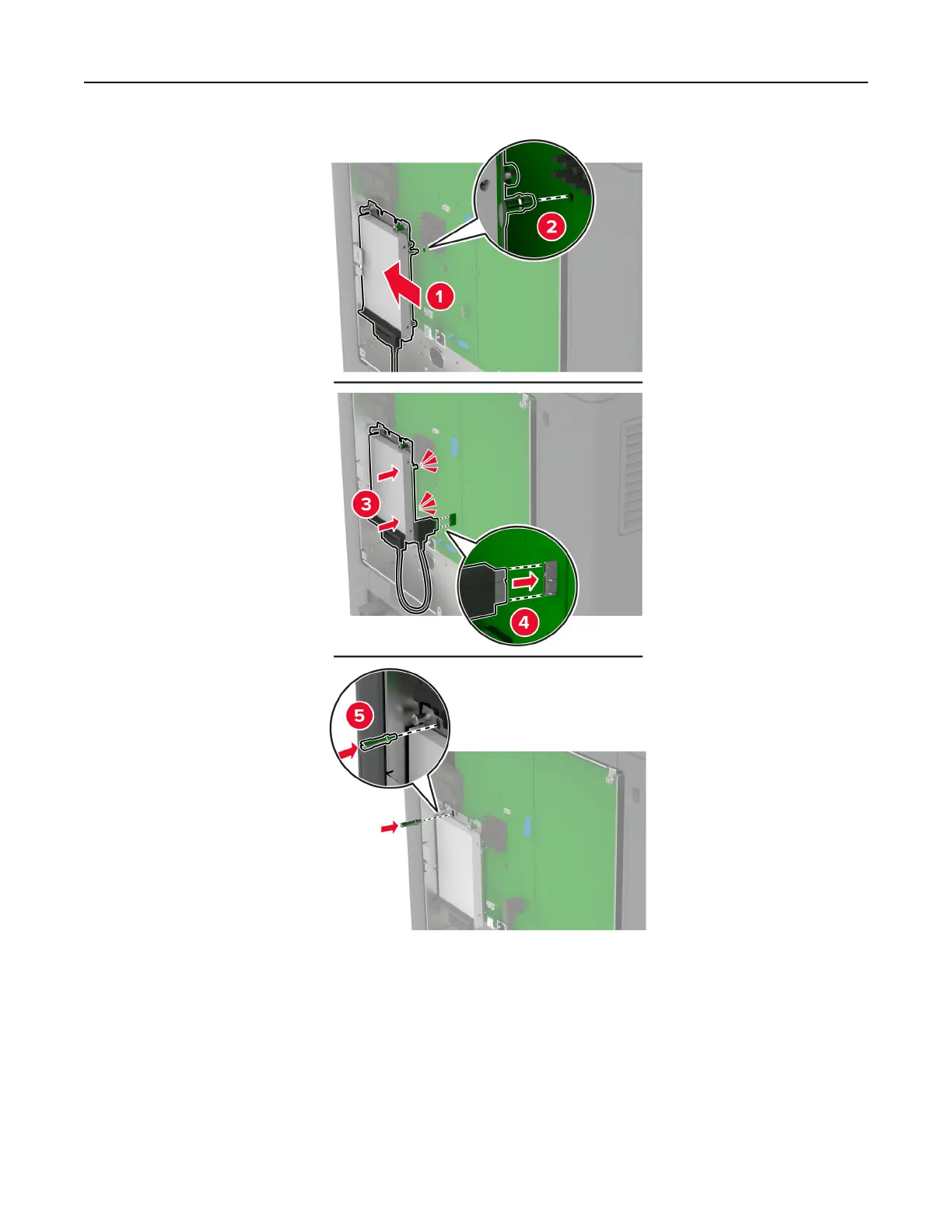 2

1

3

4

5