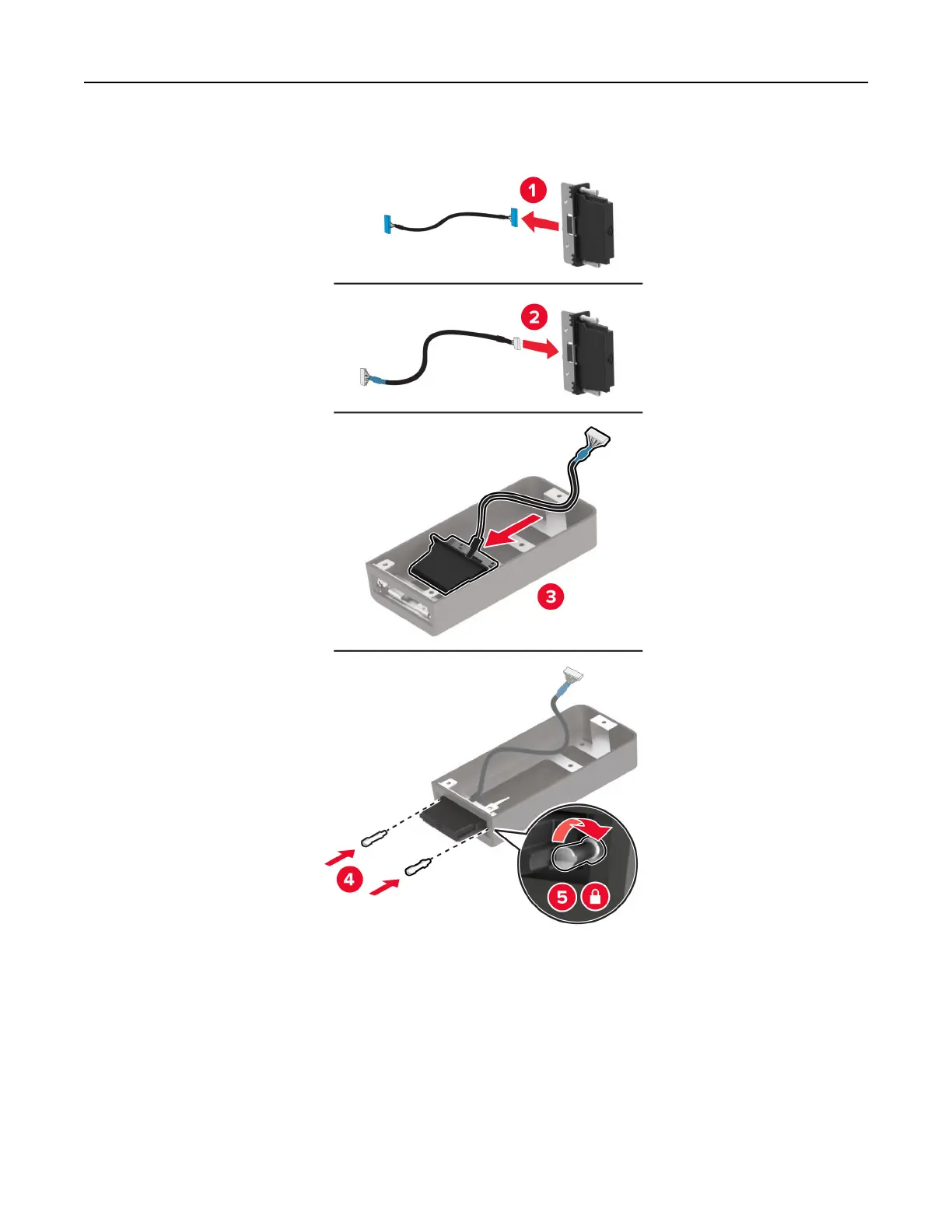 1

2

3

4

5