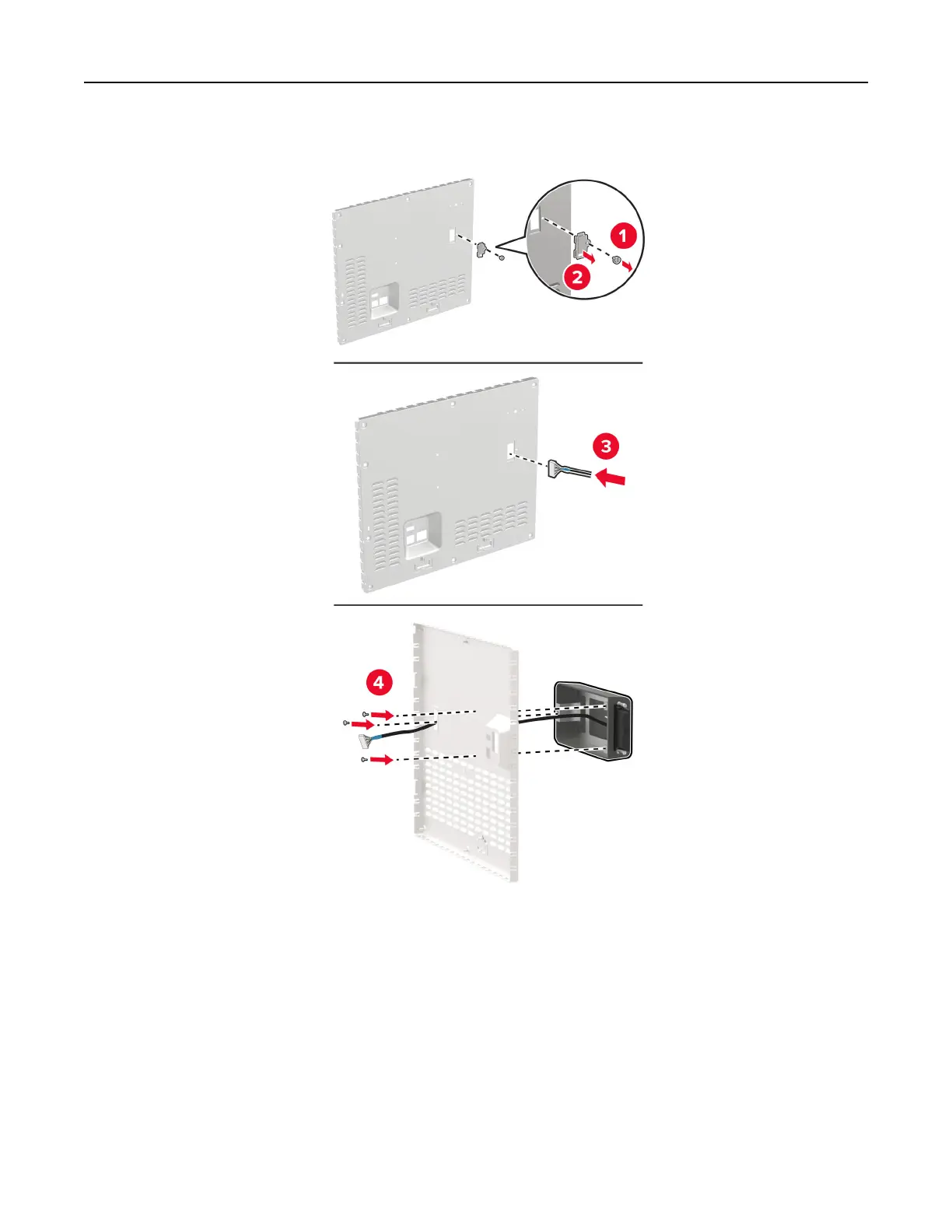 1

2

3

4