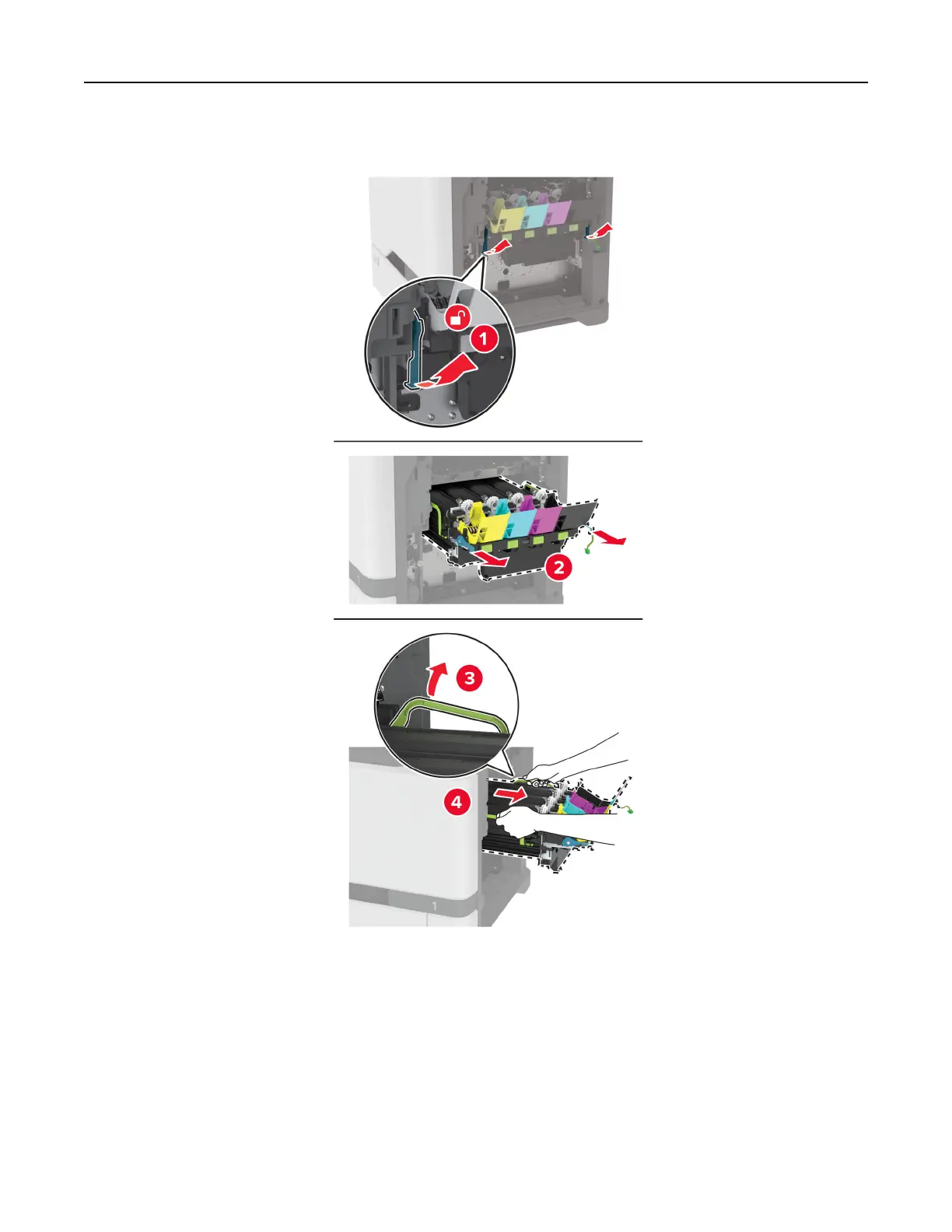 1

2

3

4

1