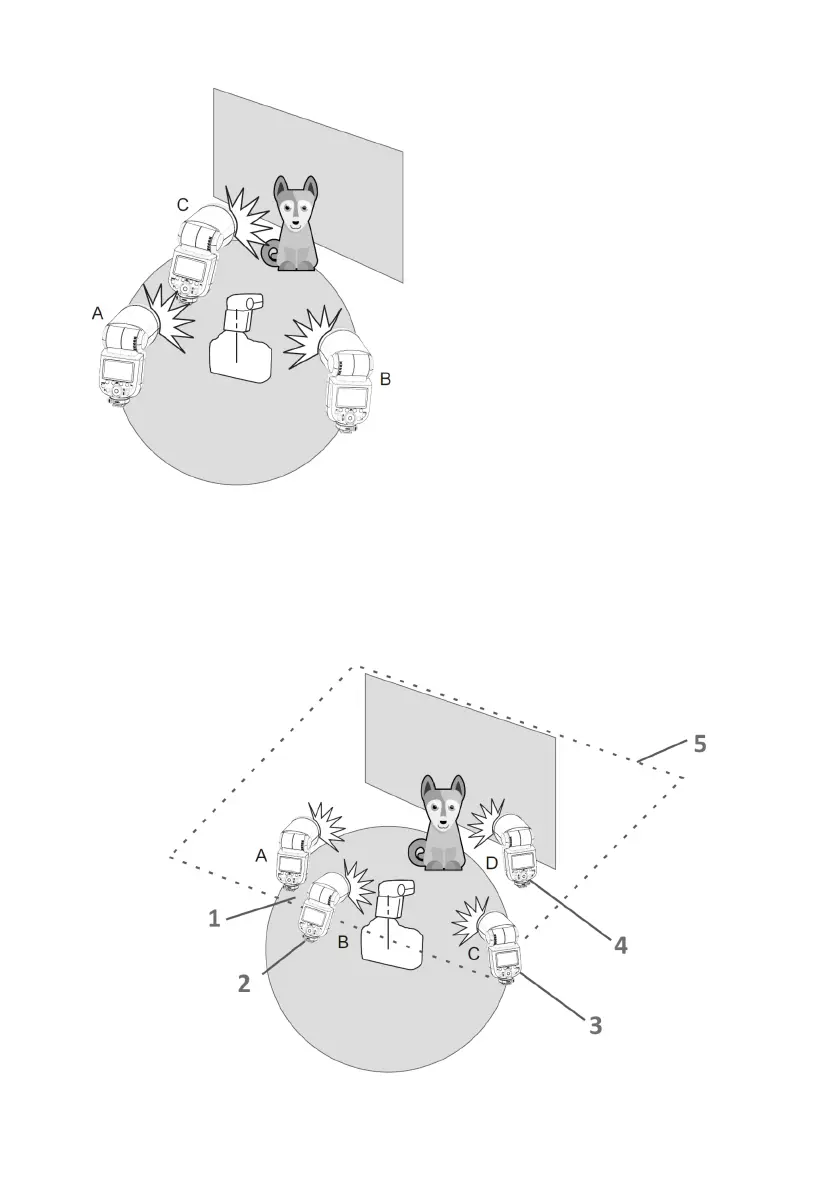 C
A
B

5
A
D
1
B
C
4
2
3