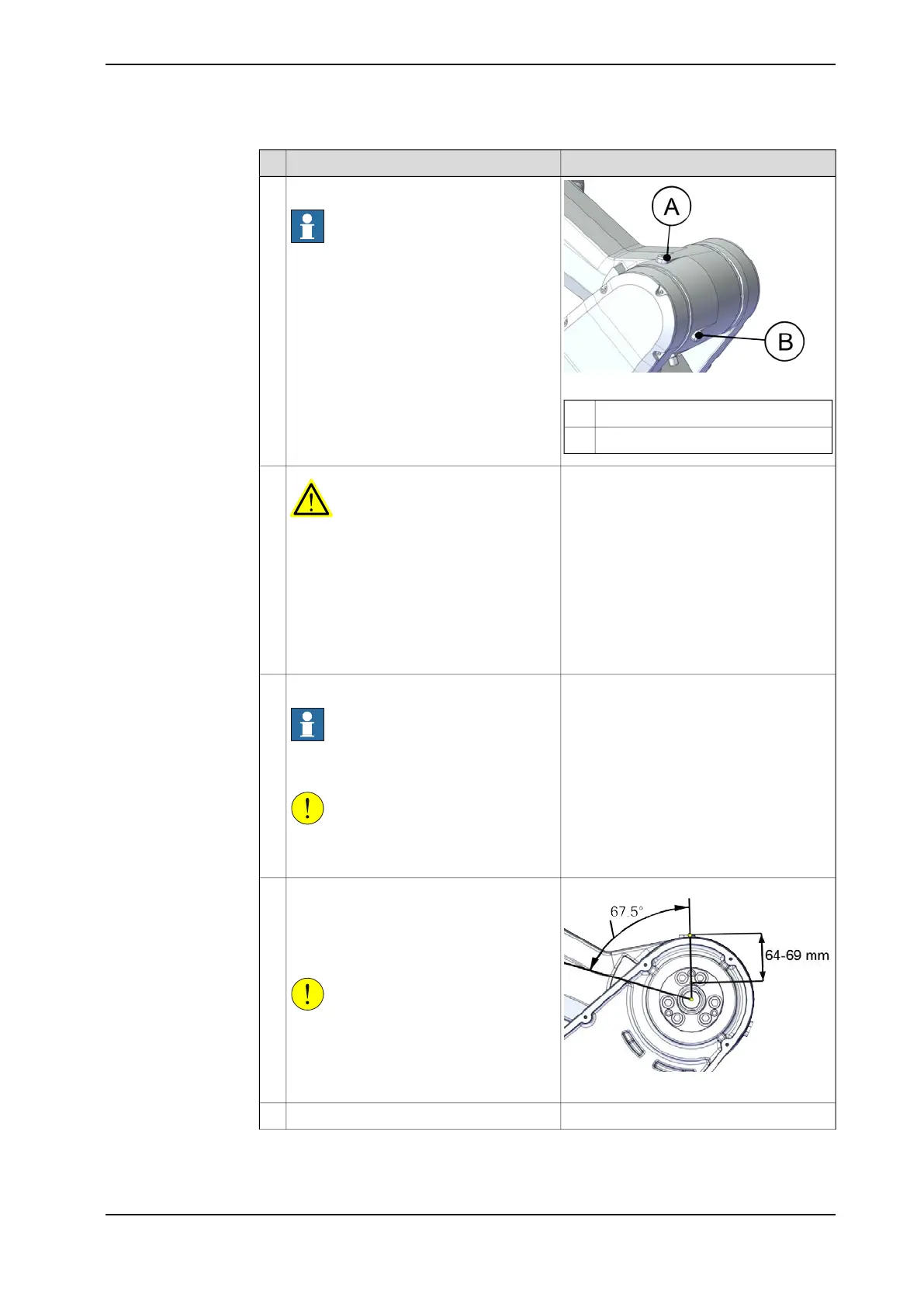 A

B

67.5°

64-69 mm