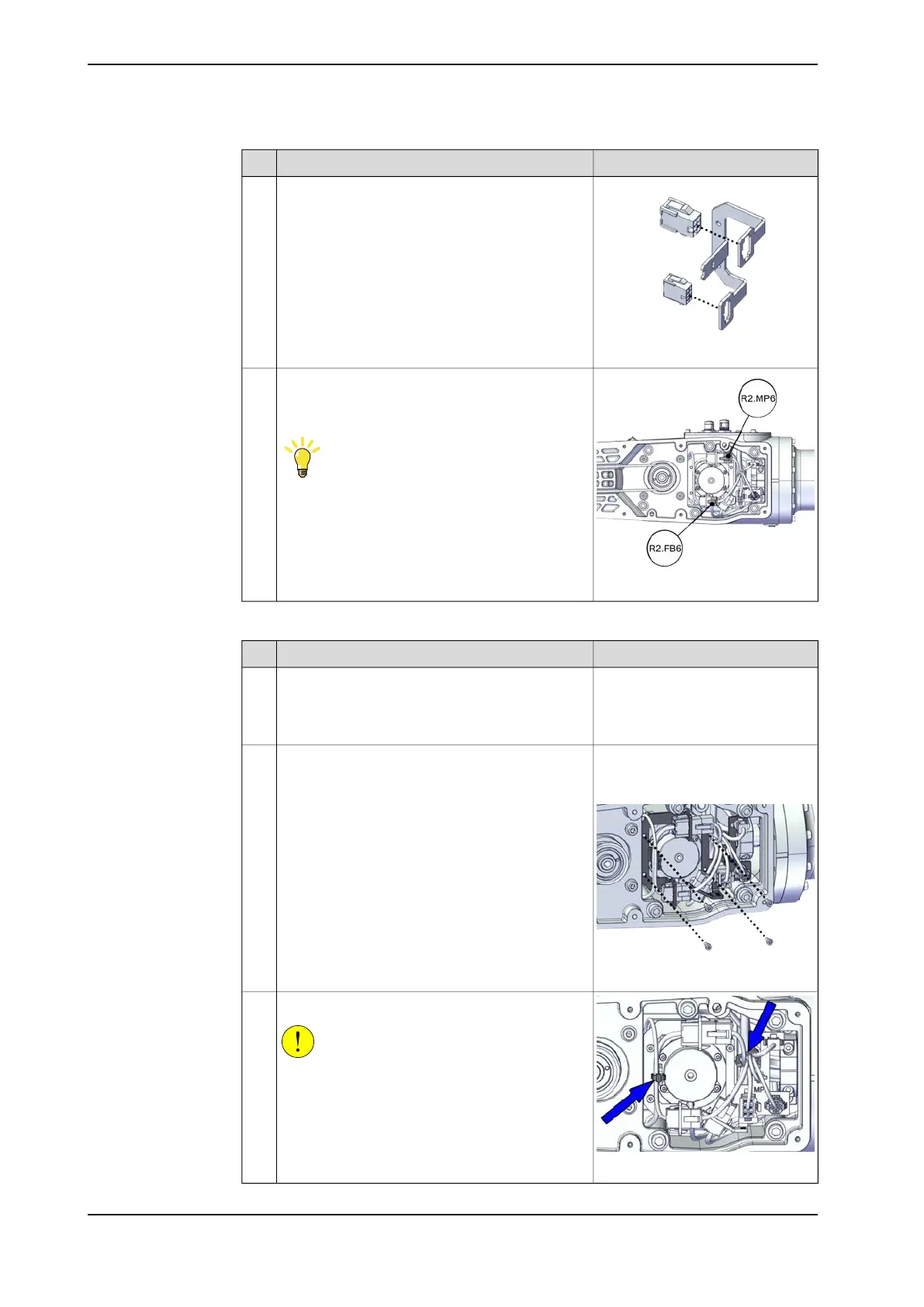 R2.MP6

R2.FB6

MP